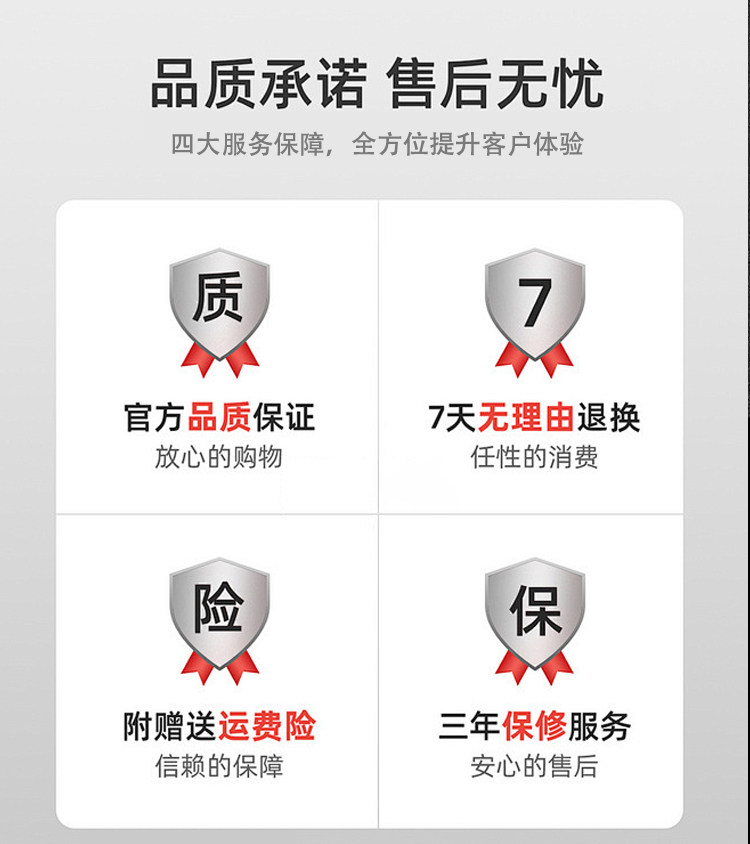 品质承诺 售后无忧

四大服务保障，全方位提升客户体验

质

官方品质保证

放心的购物

7

7天无理由退换

任性的消费

险

附赠送运费险

信赖的保障

保

三年保修服务

安心的售后