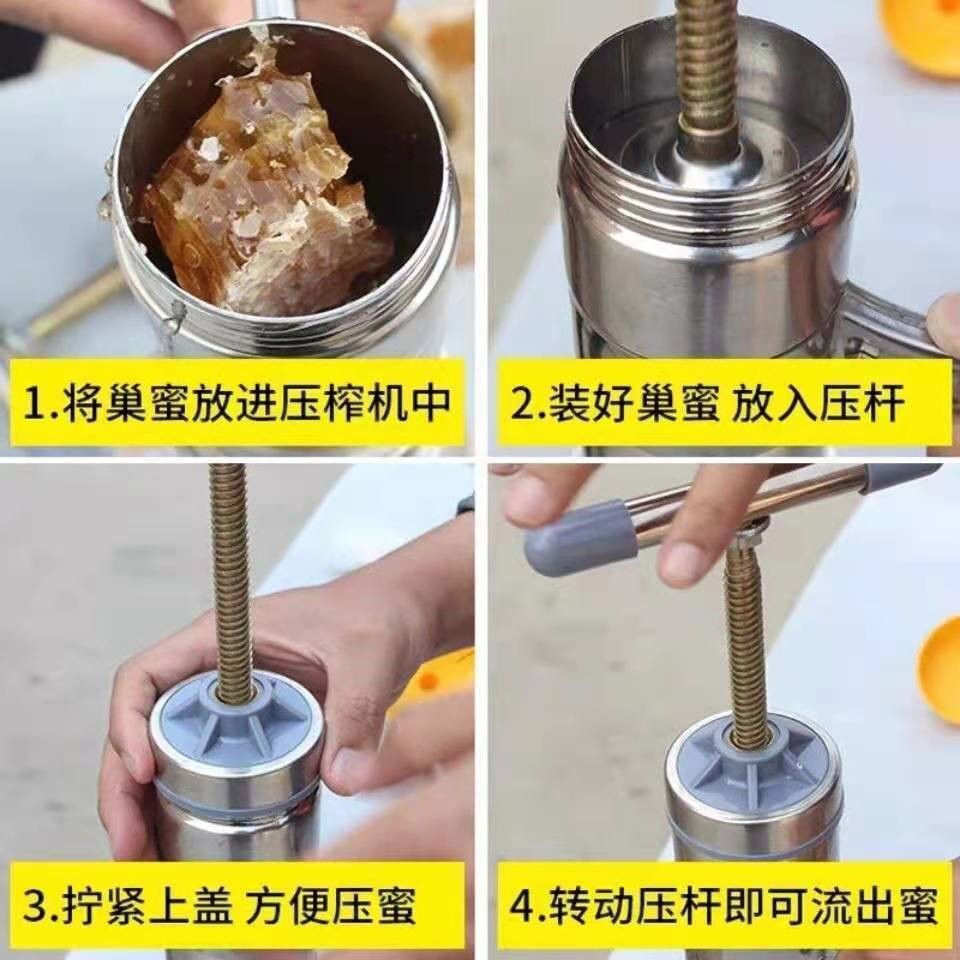 1.将巢蜜放进压榨机中

2.装好巢蜜 放入压杆

3.拧紧上盖 方便压蜜

4.转动压杆即可流出蜜