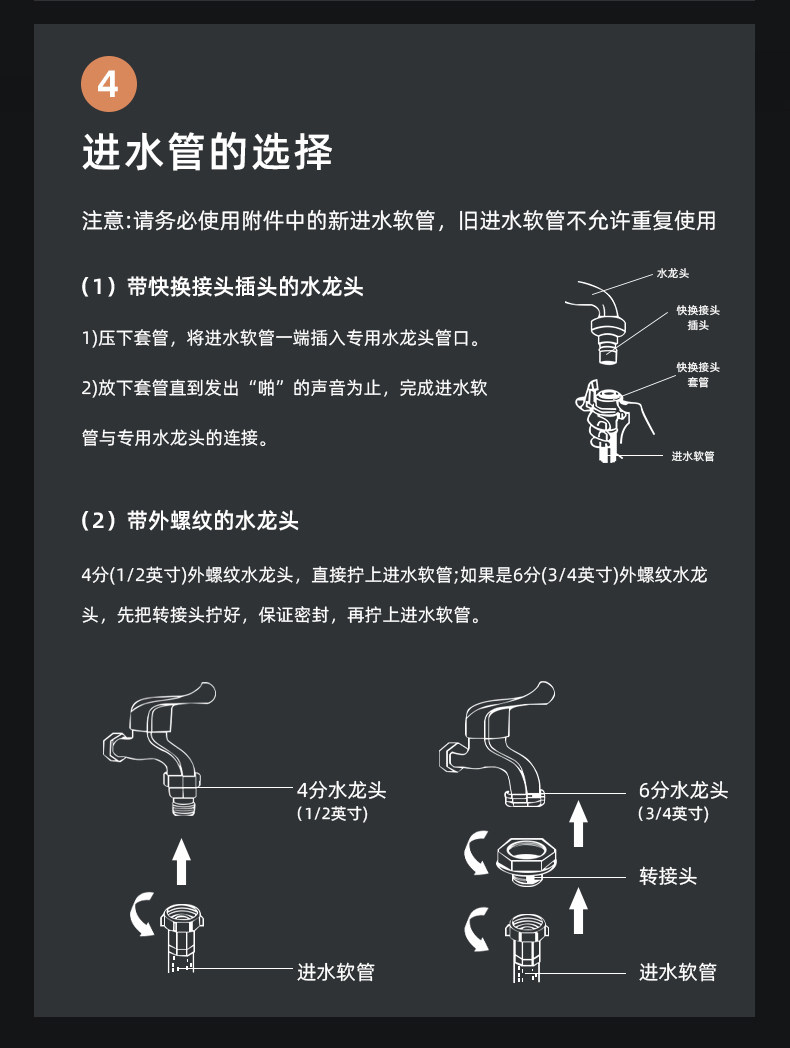 4

进水管的选择

注意:请务必使用附件中的新进水软管，旧进水软管不允许重复使用

（1）带快换接头插头的水龙头

1)压下套管，将进水软管一端插入专用水龙头管口。

2)放下套管直到发出“啪”的声音为止，完成进水软管与专用水龙头的连接。

水龙头
快换接头插头
快换接头套管
进水软管

（2）带外螺纹的水龙头

4分(1/2英寸)外螺纹水龙头，直接拧上进水软管;如果是6分(3/4英寸)外螺纹水龙头，先把转接头拧好，保证密封，再拧上进水软管。

4分水龙头
(1/2英寸)
进水软管

6分水龙头
(3/4英寸)
转接头
进水软管