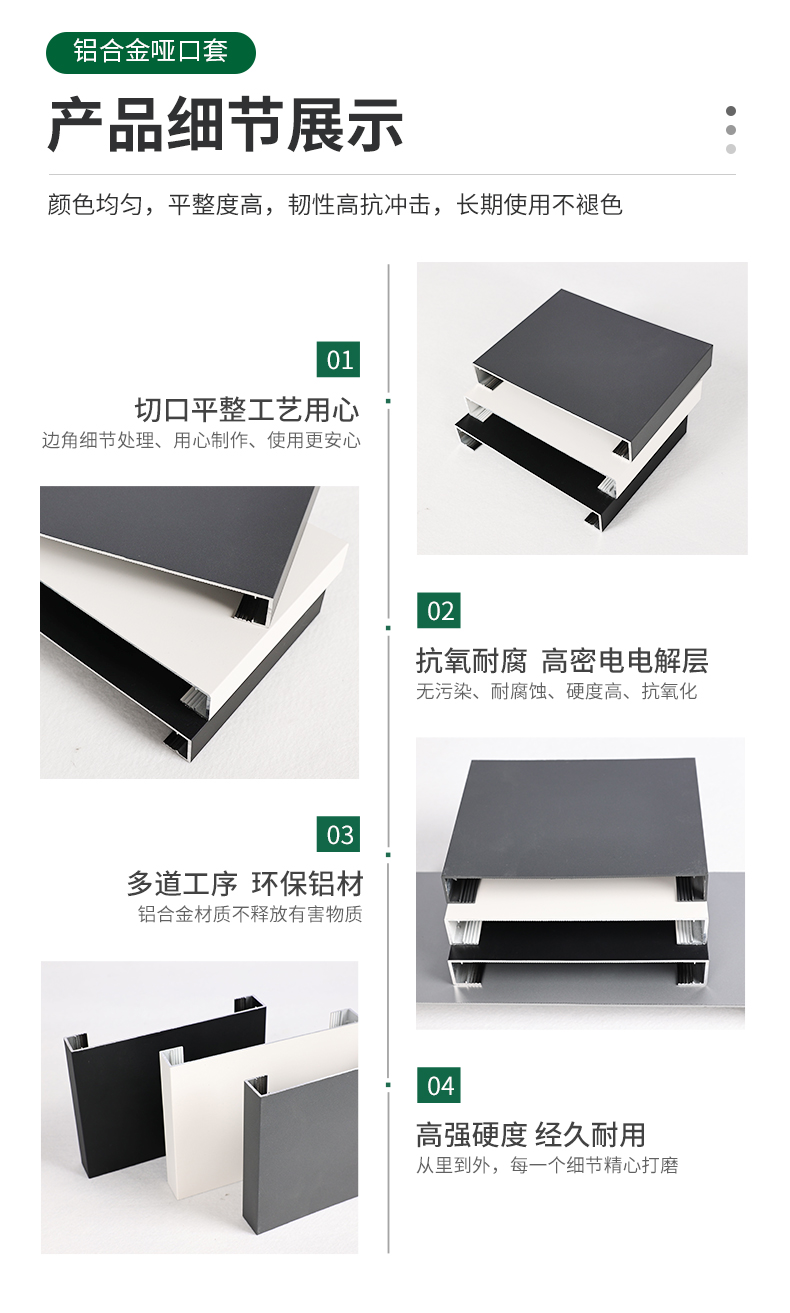 铝合金哑口套

产品细节展示

颜色均匀，平整度高，韧性高抗冲击，长期使用不褪色

01

切口平整工艺用心

边角细节处理、用心制作、使用更安心

02

抗氧耐腐 高密电电解层

无污染、耐腐蚀、硬度高、抗氧化

03

多道工序 环保铝材

铝合金材质不释放有害物质

04

高强硬度 经久耐用

从里到外，每一个细节精心打磨