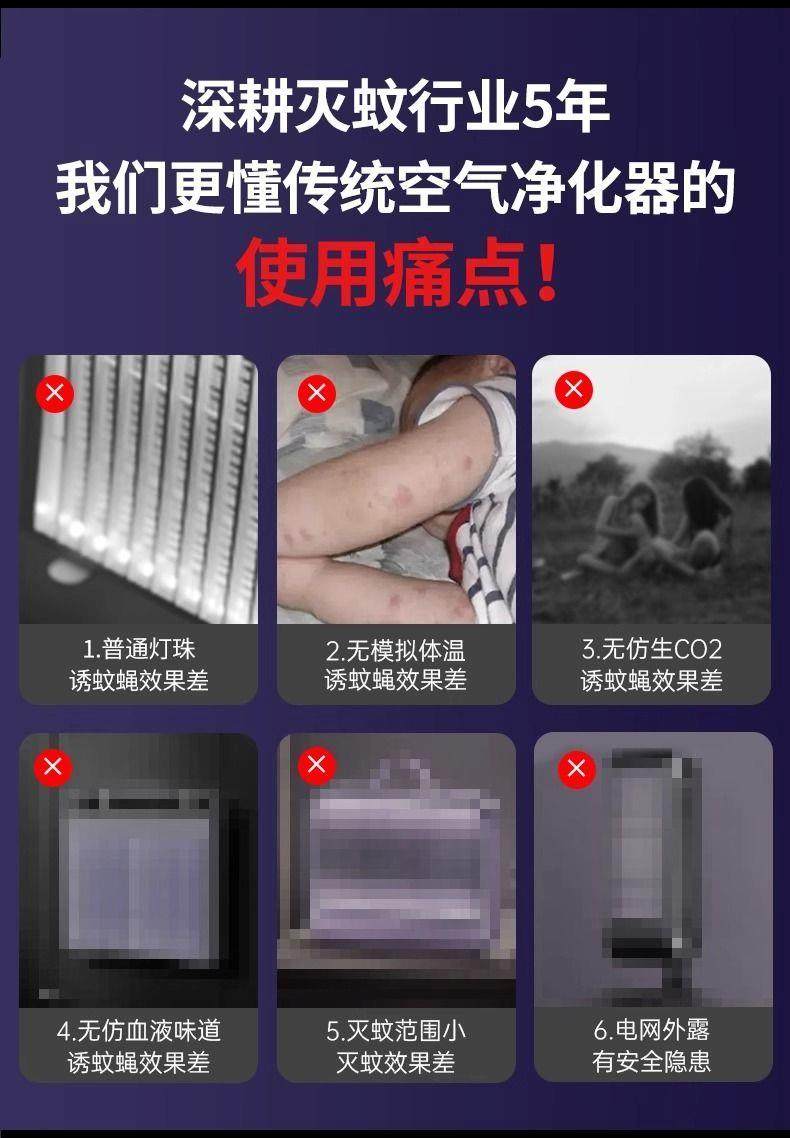 深耕灭蚊行业5年
我们更懂传统空气净化器的
使用痛点！

1.普通灯珠
诱蚊蝇效果差

2.无模拟体温
诱蚊蝇效果差

3.无仿生CO2
诱蚊蝇效果差

4.无仿血液味道
诱蚊蝇效果差

5.灭蚊范围小
灭蚊效果差

6.电网外露
有安全隐患