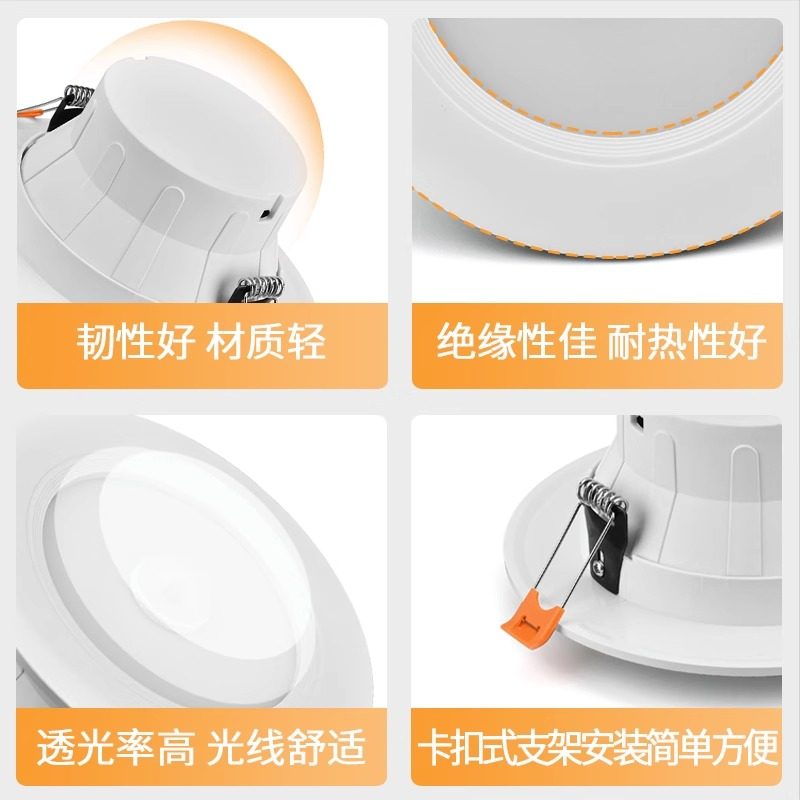 韧性好 材质轻

绝缘性佳 耐热性好

透光率高 光线舒适

卡扣式支架安装简单方便