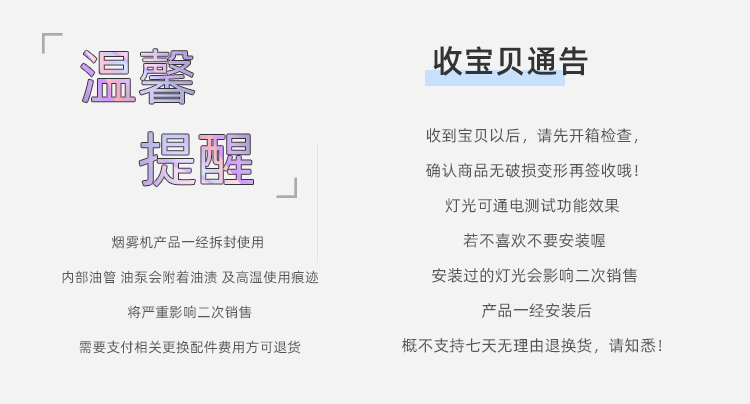 温馨

提醒

烟雾机产品一经拆封使用

内部油管 油泵会附着油渍 及高温使用痕迹

将严重影响二次销售

需要支付相关更换配件费用方可退货

收宝贝通告

收到宝贝以后，请先开箱检查，

确认商品无破损变形再签收哦！

灯光可通电测试功能效果

若不喜欢不要安装喔

安装过的灯光会影响二次销售

产品一经安装后

概不支持七天无理由退换货，请知悉！