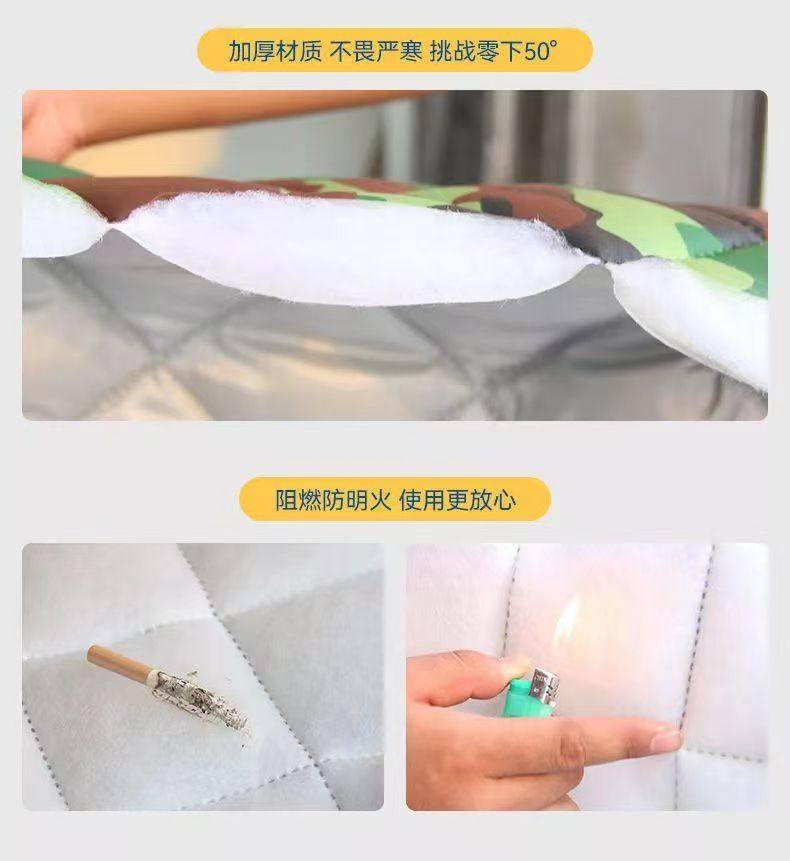 加厚材质 不畏严寒 挑战零下50°

阻燃防明火 使用更放心