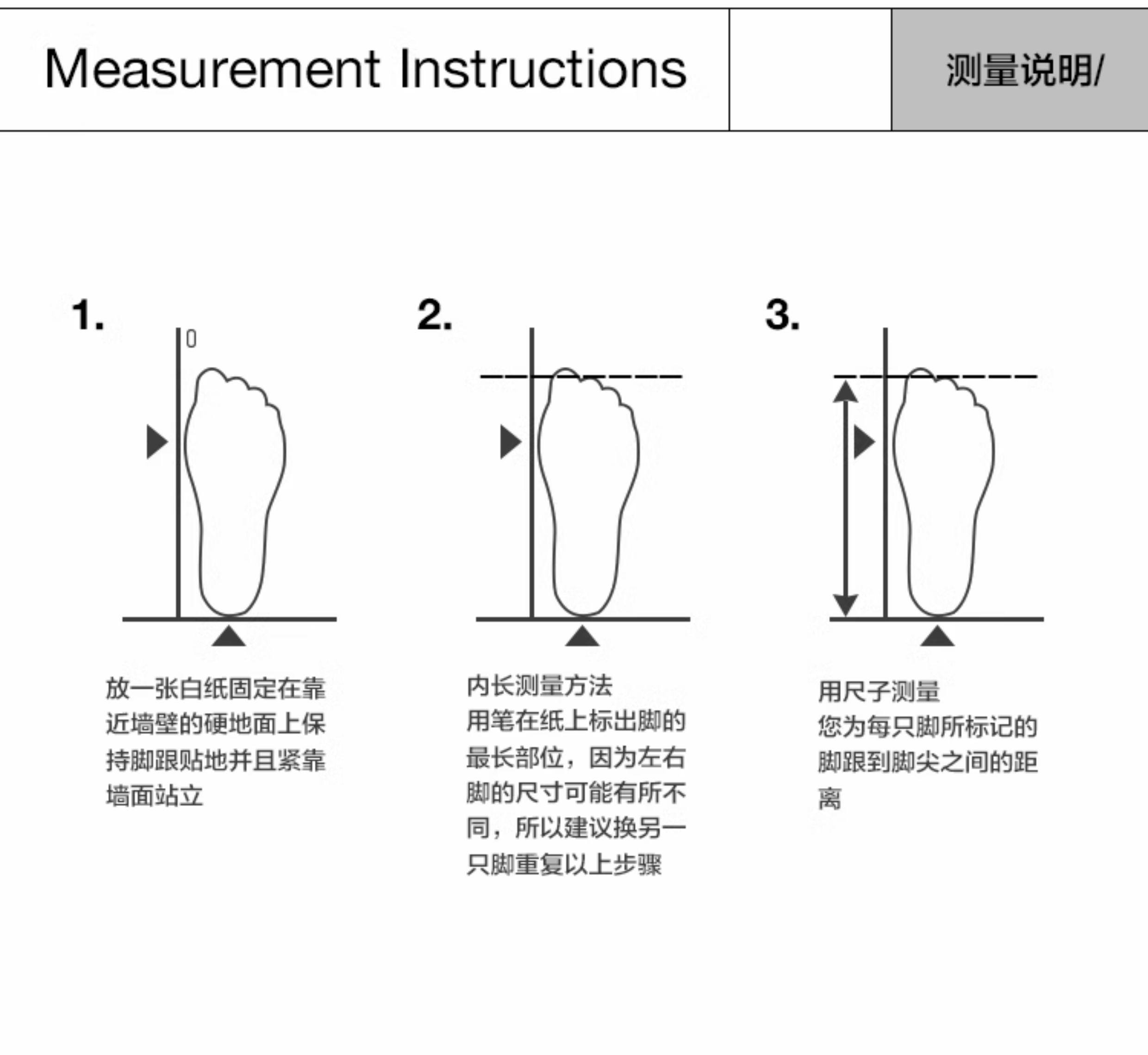 Measurement Instructions

测量说明/

1.

0

放一张白纸固定在靠近墙壁的硬地面上保持脚跟贴地并且紧靠墙面站立

2.

内长测量方法
用笔在纸上标出脚的最长部位，因为左右脚的尺寸可能有所不同，所以建议换另一只脚重复以上步骤

3.

用尺子测量
您为每只脚所标记的脚跟到脚尖之间的距离