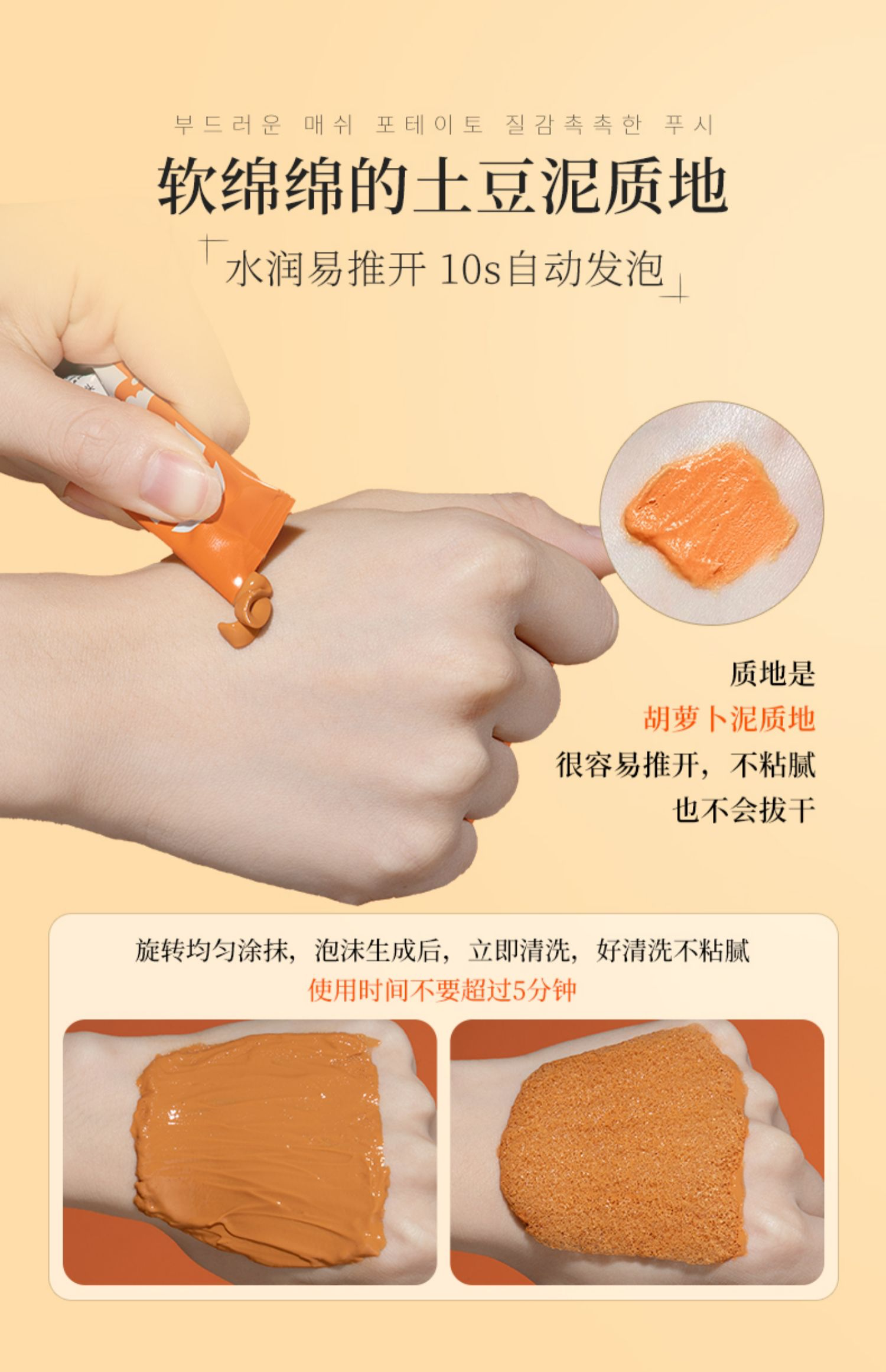 부드러운 매쉬 포테이토 질감촉촉한 푸시

软绵绵的土豆泥质地

水润易推开 10s自动发泡

质地是
胡萝卜泥质地
很容易推开，不粘腻
也不会拔干

旋转均匀涂抹，泡沫生成后，立即清洗，好清洗不粘腻
使用时间不要超过5分钟