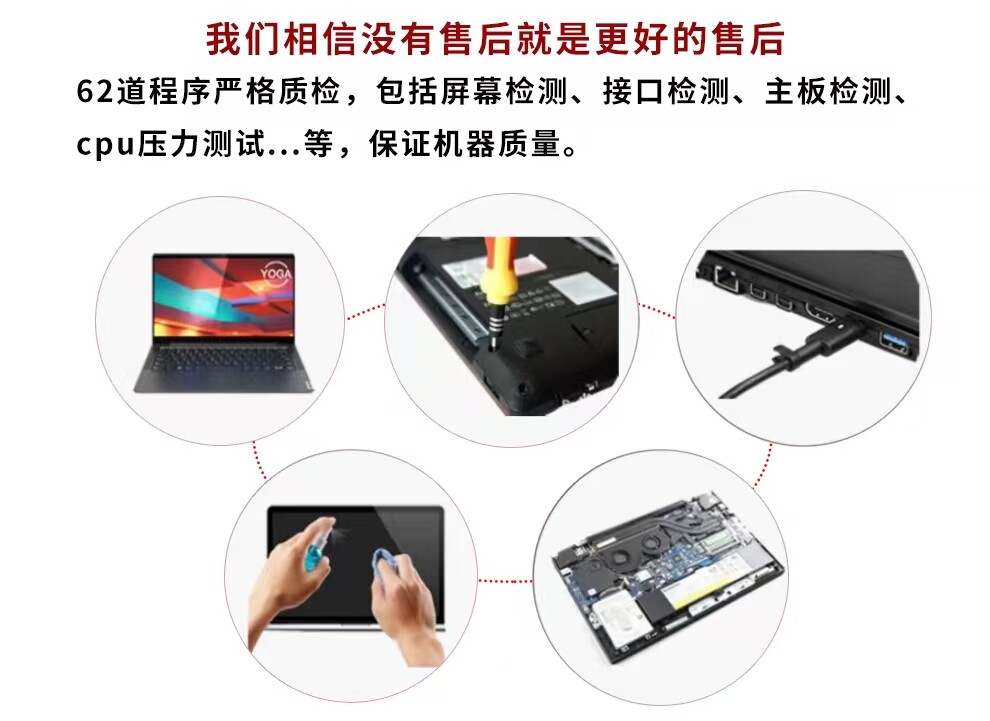 我们相信没有售后就是更好的售后

62道程序严格质检，包括屏幕检测、接口检测、主板检测、cpu压力测试...等，保证机器质量。

YOGA