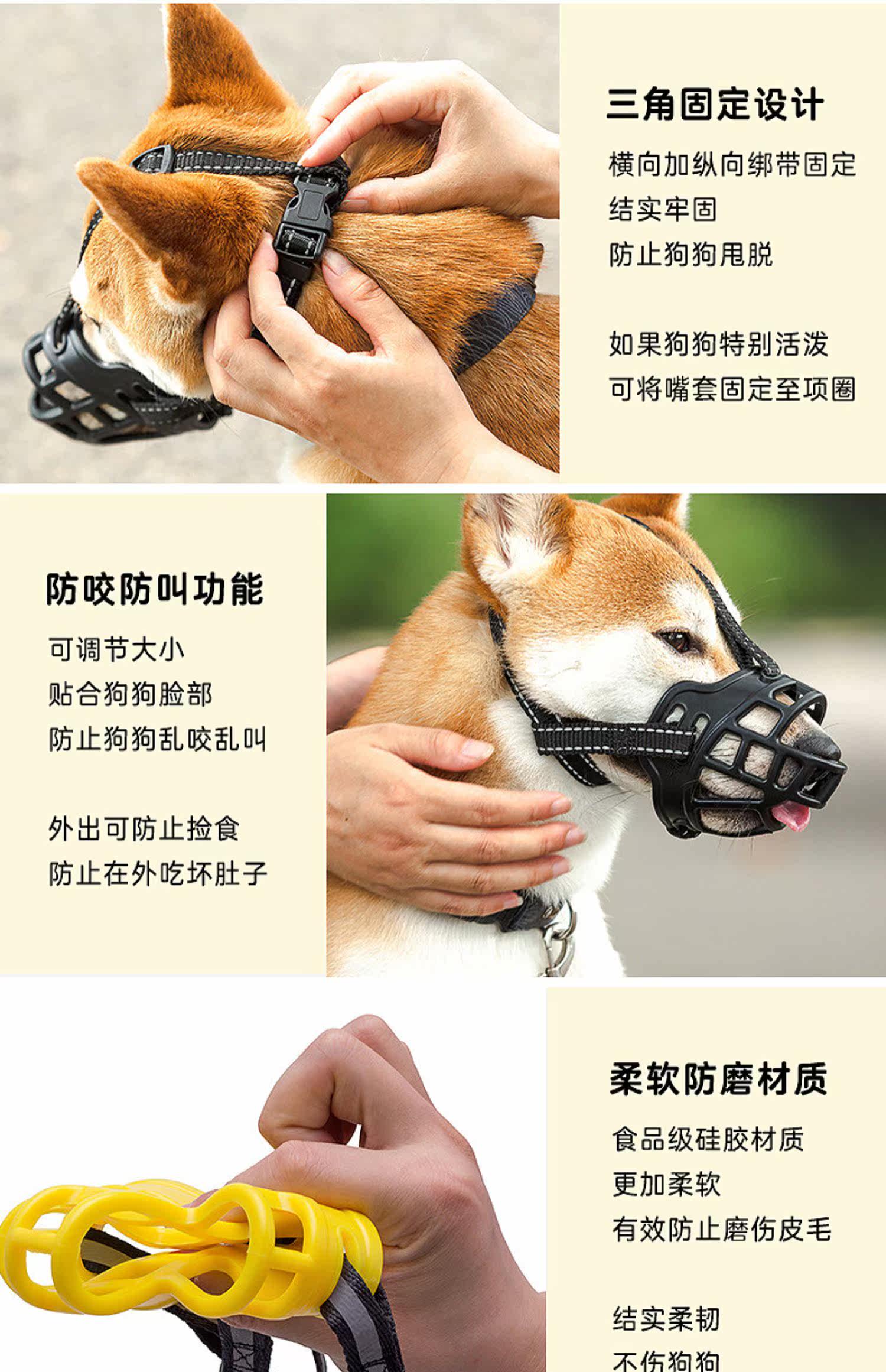 三角固定设计

横向加纵向绑带固定
结实牢固
防止狗狗甩脱

如果狗狗特别活泼
可将嘴套固定至项圈

防咬防叫功能

可调节大小
贴合狗狗脸部
防止狗狗乱咬乱叫

外出可防止捡食
防止在外吃坏肚子

柔软防磨材质

食品级硅胶材质
更加柔软
有效防止磨伤皮毛

结实柔韧
不伤狗狗