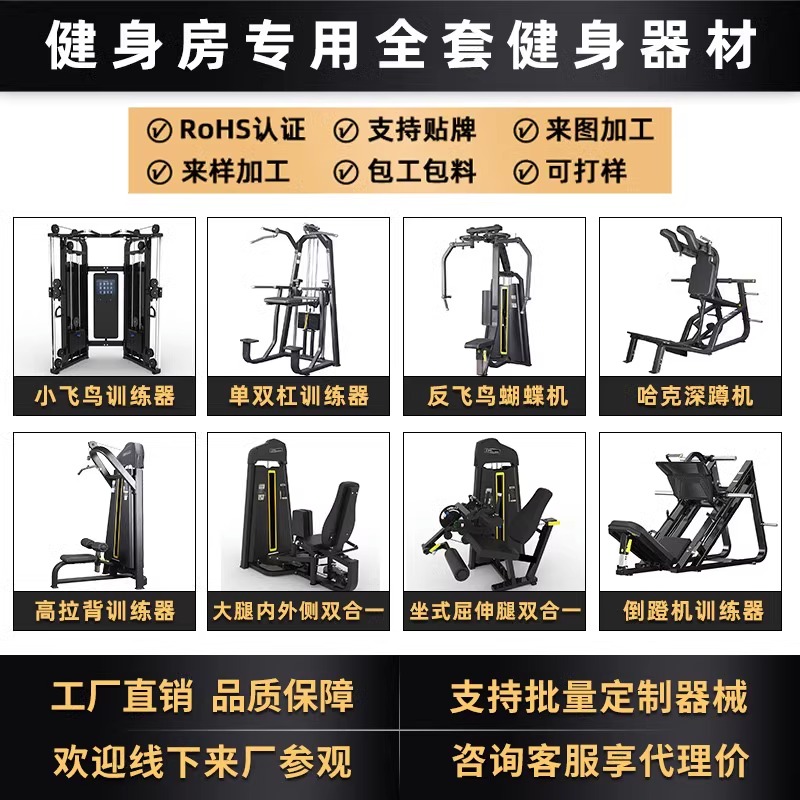 健身房专用全套健身器材

RoHS认证 支持贴牌 来图加工
来样加工 包工包料 可打样

小飞鸟训练器
单双杠训练器
反飞鸟蝴蝶机
哈克深蹲机

高拉背训练器
大腿内外侧双合一
坐式屈伸腿双合一
倒蹬机训练器

工厂直销 品质保障
支持批量定制器械
欢迎线下来厂参观
咨询客服享代理价