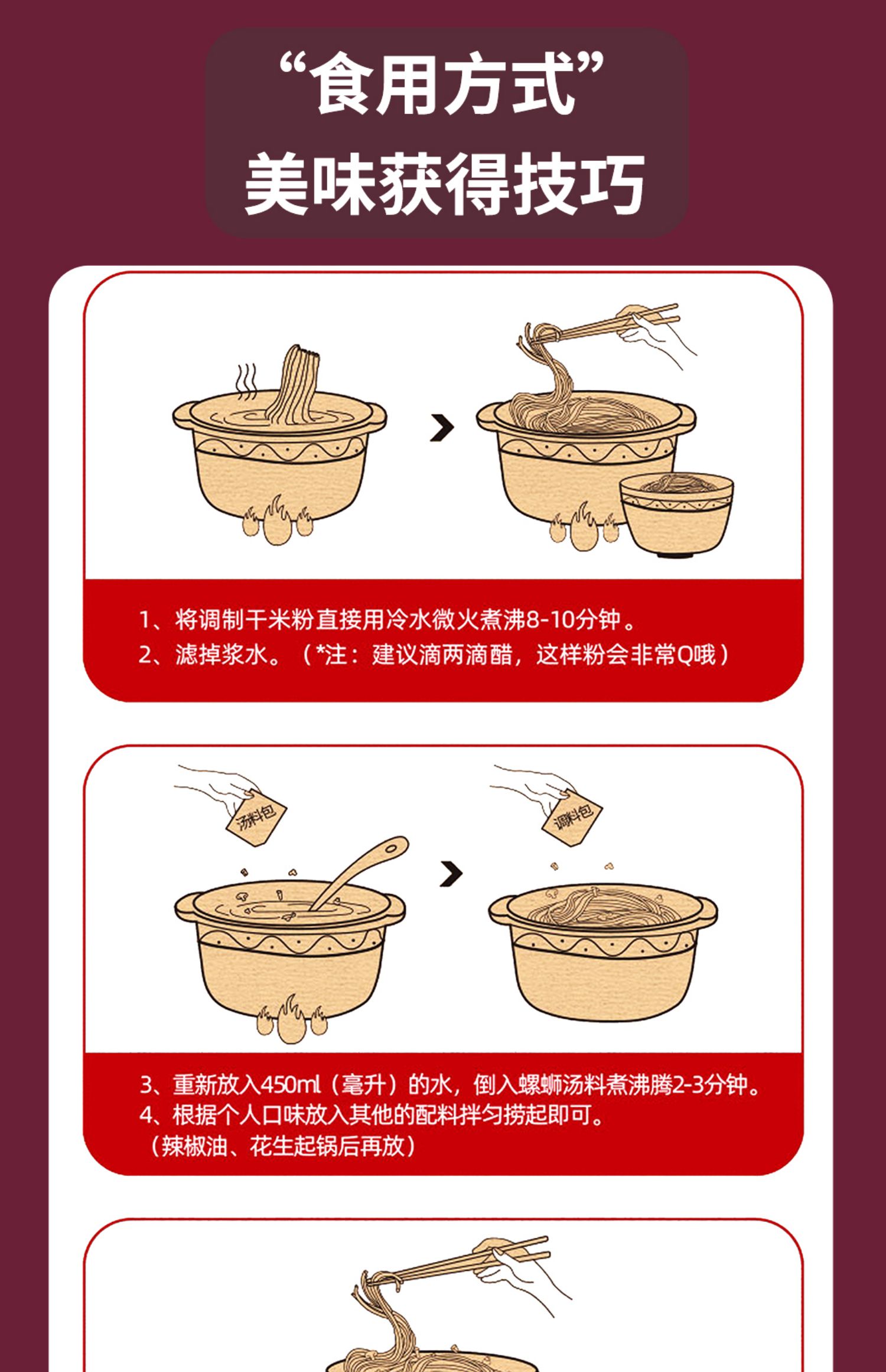 “食用方式”
美味获得技巧

1、将调制干米粉直接用冷水微火煮沸8-10分钟。
2、滤掉浆水。（*注：建议滴两滴醋，这样粉会非常Q哦）

汤料包

调料包

3、重新放入450ml（毫升）的水，倒入螺蛳汤料煮沸腾2-3分钟。
4、根据个人口味放入其他的配料拌匀捞起即可。
（辣椒油、花生起锅后再放）