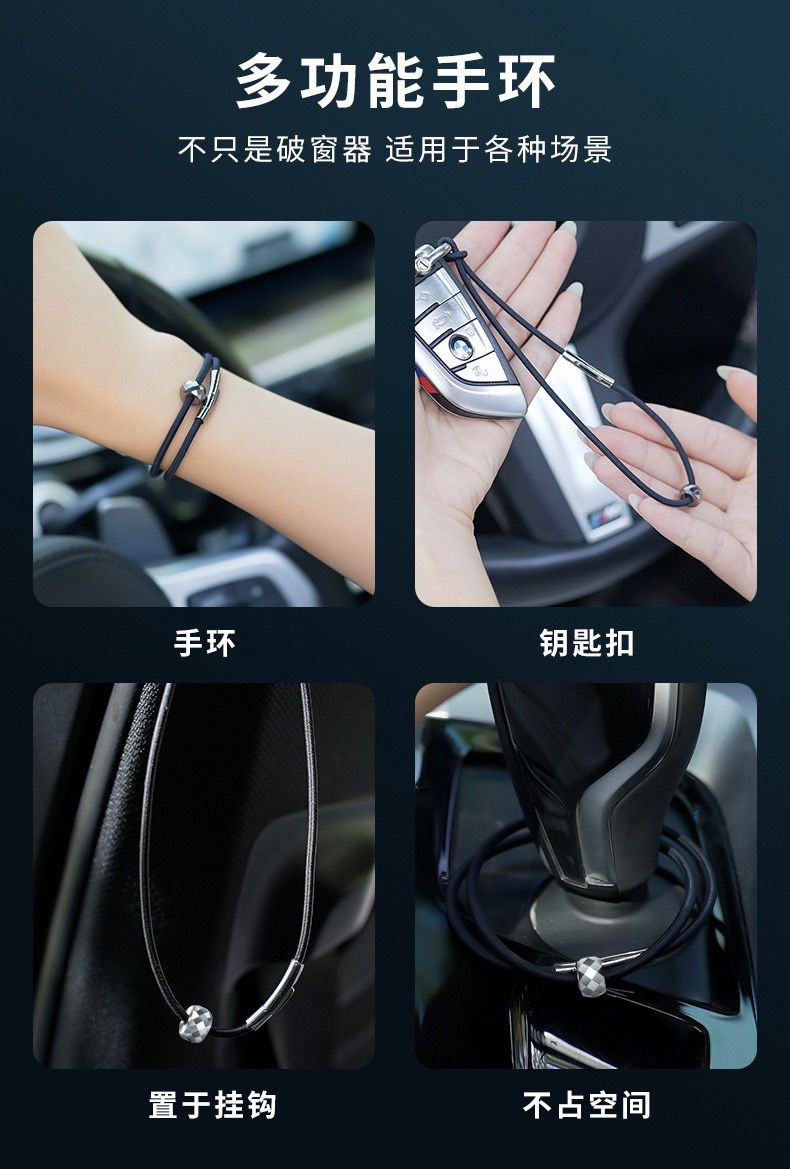 多功能手环

不只是破窗器 适用于各种场景

手环

钥匙扣

置于挂钩

不占空间