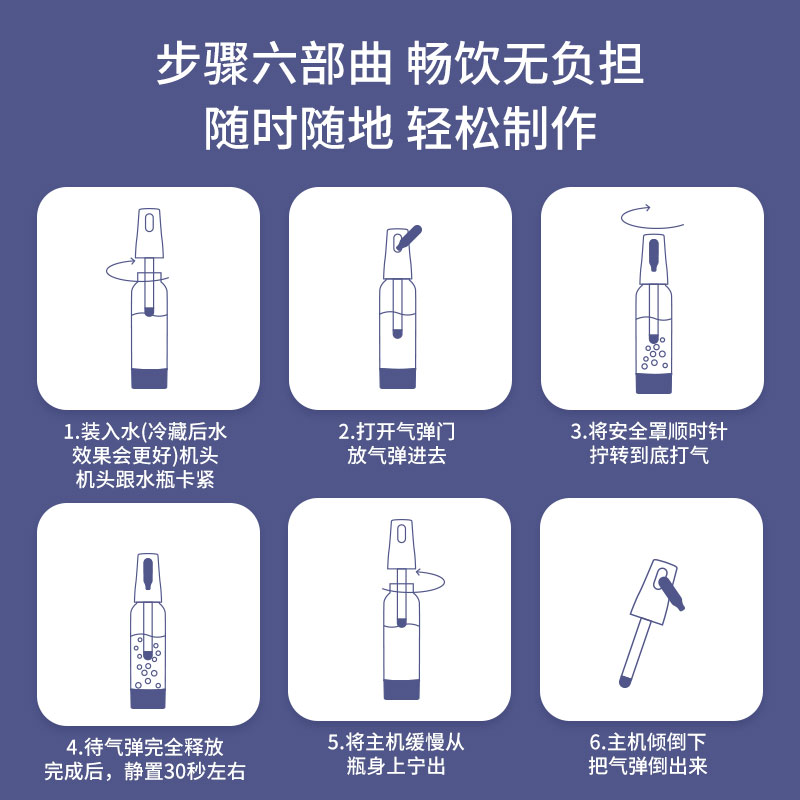 步骤六部曲 畅饮无负担
随时随地 轻松制作

1.装入水(冷藏后水效果会更好)机头机头跟水瓶卡紧

2.打开气弹门放气弹进去

3.将安全罩顺时针拧转到底打气

4.待气弹完全释放完成后，静置30秒左右

5.将主机缓慢从瓶身上宁出

6.主机倾倒下把气弹倒出来