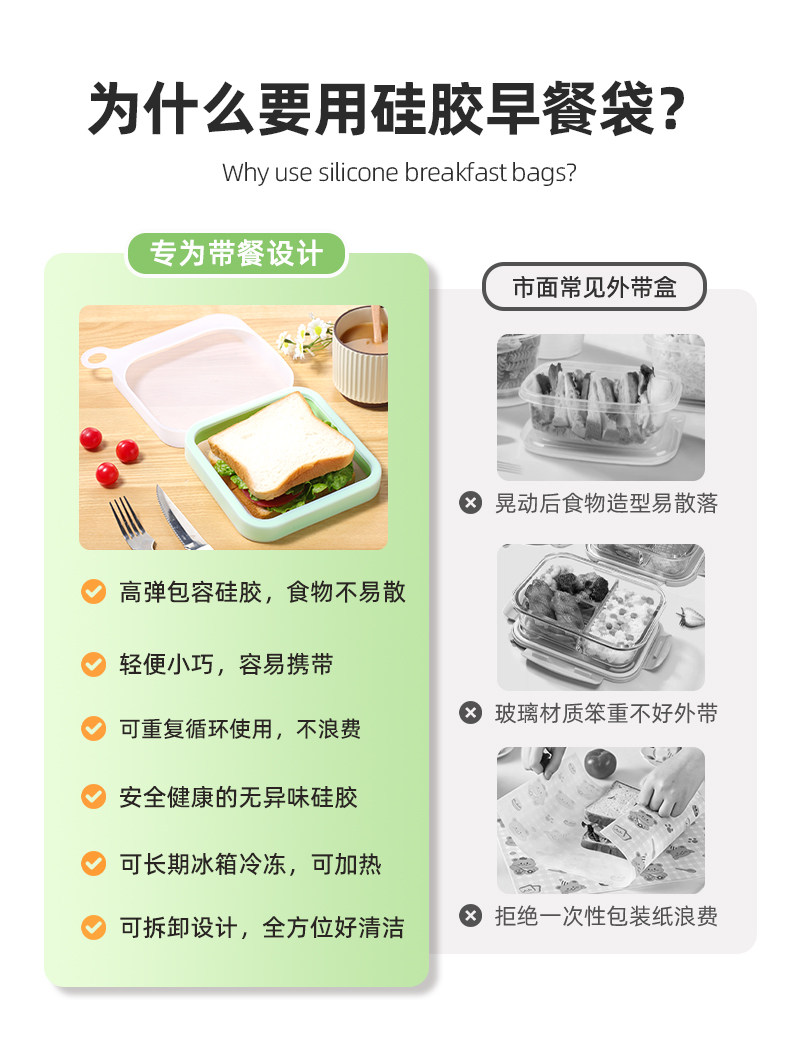 为什么要用硅胶早餐袋？

Why use silicone breakfast bags?

专为带餐设计

高弹包容硅胶，食物不易散

轻便小巧，容易携带

可重复循环使用，不浪费

安全健康的无异味硅胶

可长期冰箱冷冻，可加热

可拆卸设计，全方位好清洁

市面常见外带盒

晃动后食物造型易散落

玻璃材质笨重不好外带

拒绝一次性包装纸浪费