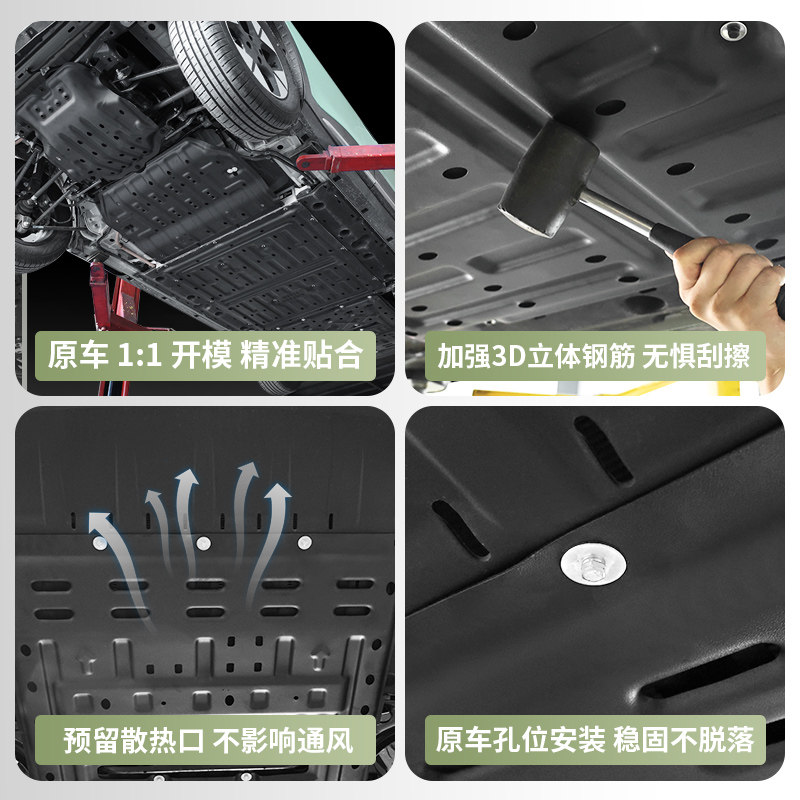 原车 1:1 开模 精准贴合

加强3D立体钢筋 无惧刮擦

预留散热口 不影响通风

原车孔位安装 稳固不脱落