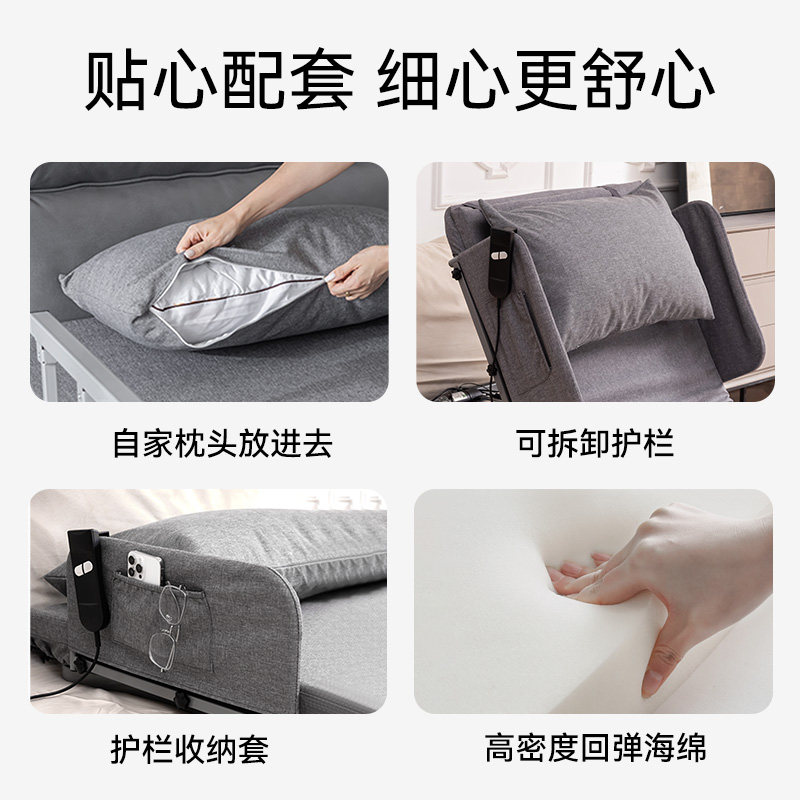 贴心配套 细心更舒心

自家枕头放进去

可拆卸护栏

护栏收纳套

高密度回弹海绵