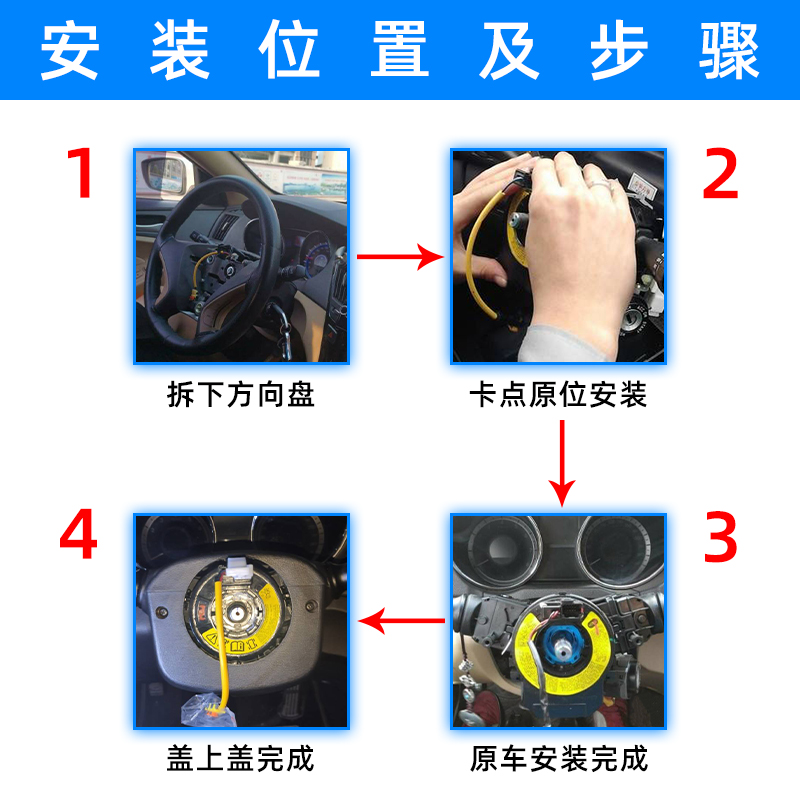 安装位置及步骤

1

拆下方向盘

2

卡点原位安装

3

原车安装完成

4

盖上盖完成