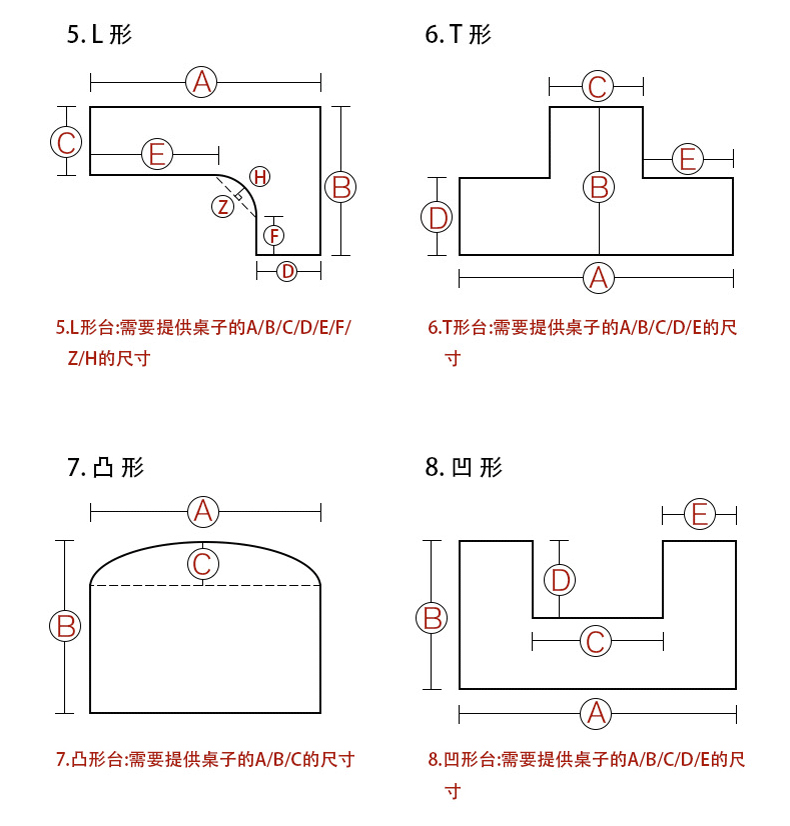 5. L 形

A
C
E
H
Z
B
F
D

5.L形台:需要提供桌子的A/B/C/D/E/F/Z/H的尺寸

6. T 形

C
E
B
D
A

6.T形台:需要提供桌子的A/B/C/D/E的尺寸

7. 凸 形

A
C
B

7.凸形台:需要提供桌子的A/B/C的尺寸

8. 凹 形

E
D
B
C
A

8.凹形台:需要提供桌子的A/B/C/D/E的尺寸