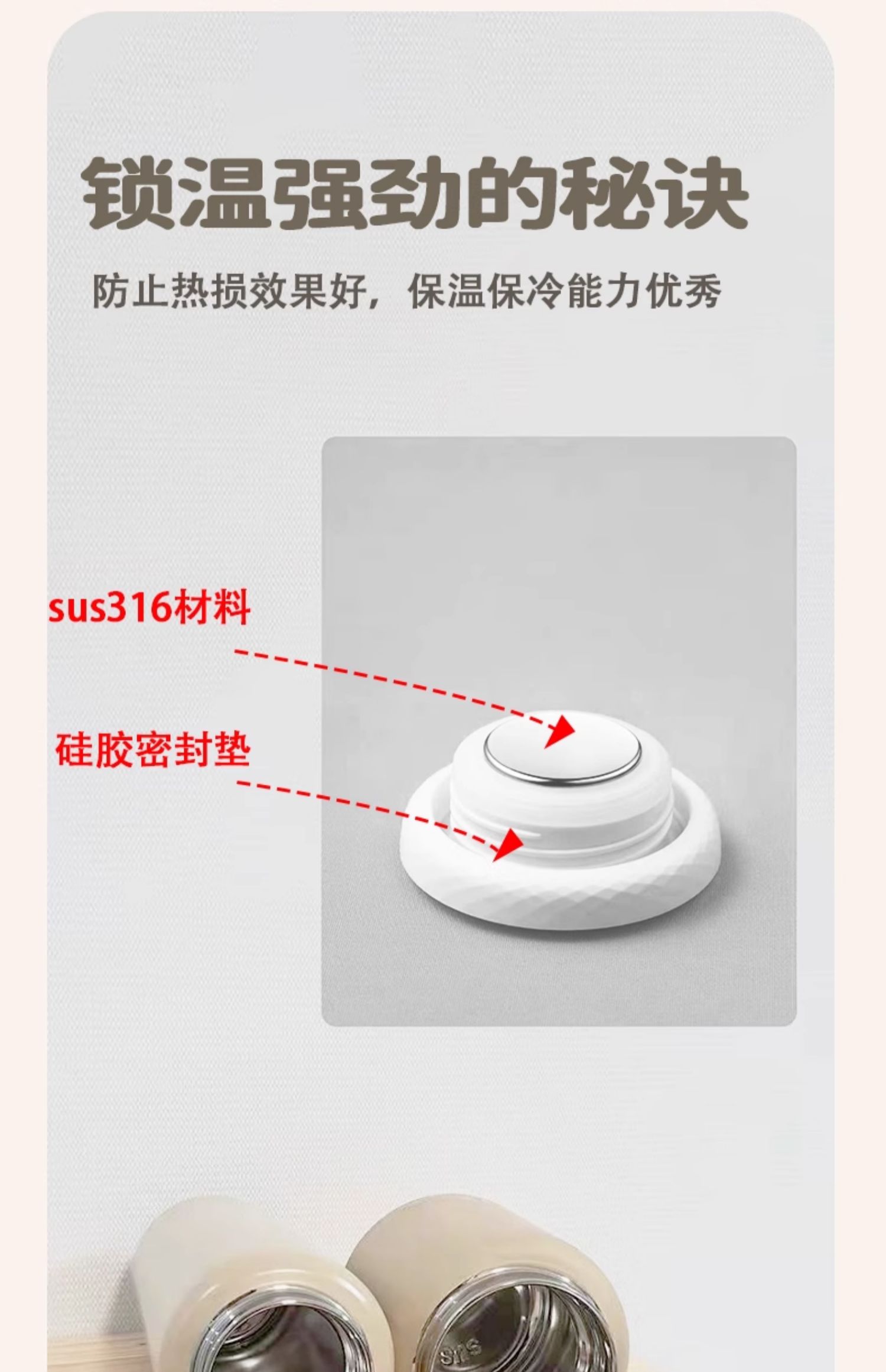 锁温强劲的秘诀

防止热损效果好，保温保冷能力优秀

sus316材料

硅胶密封垫

SUS