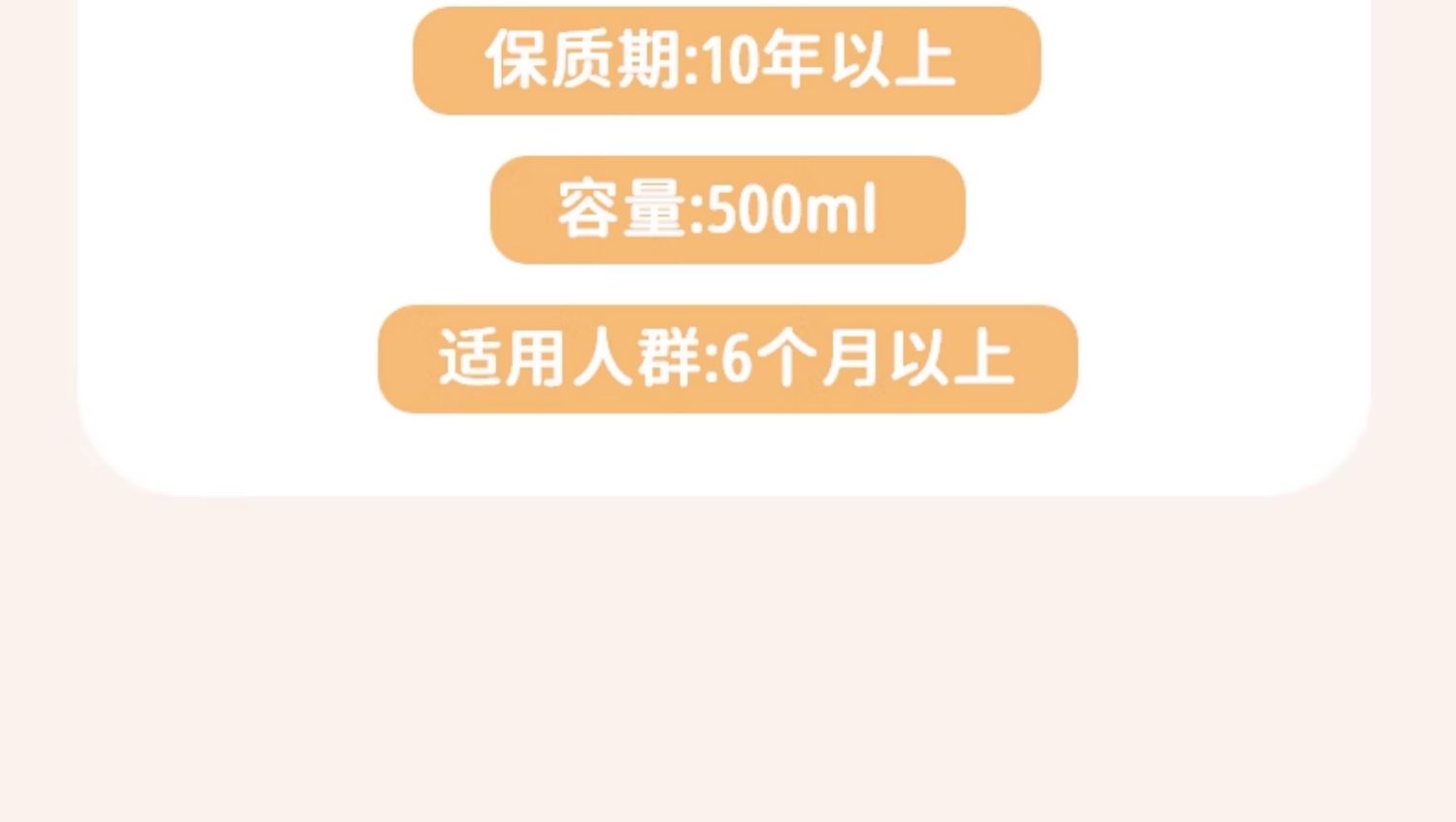 保质期:10年以上

容量:500ml

适用人群:6个月以上