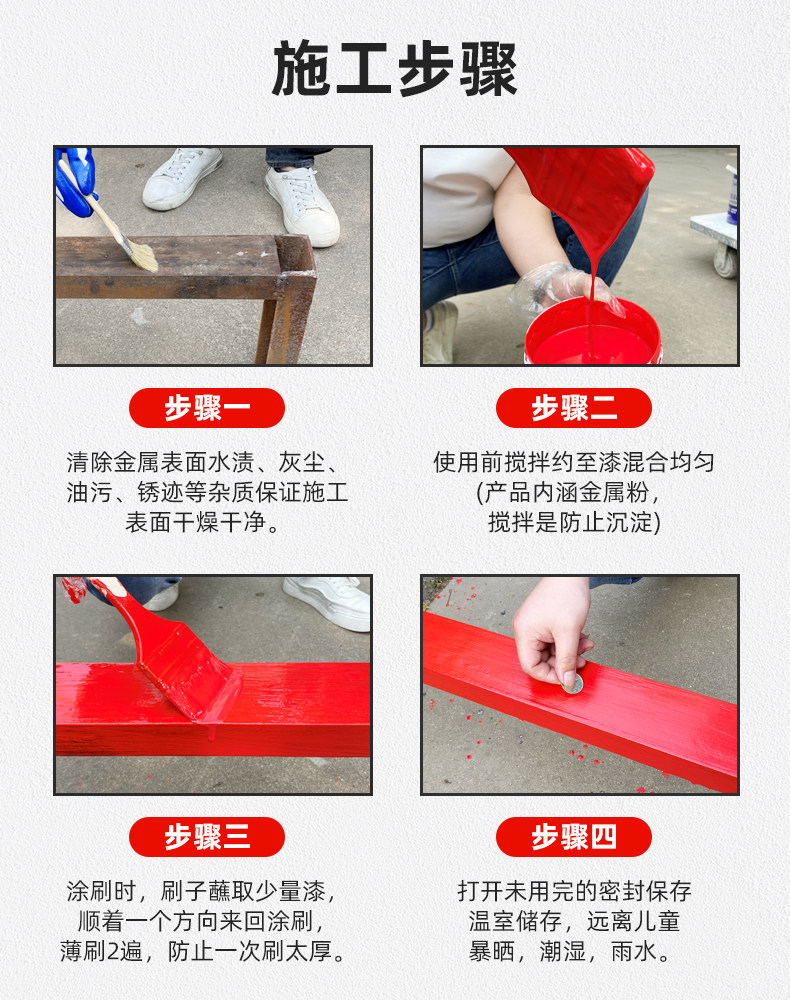 施工步骤

步骤一

清除金属表面水渍、灰尘、
油污、锈迹等杂质保证施工
表面干燥干净。

步骤二

使用前搅拌约至漆混合均匀
(产品内涵金属粉，
搅拌是防止沉淀)

步骤三

涂刷时，刷子蘸取少量漆，
顺着一个方向来回涂刷，
薄刷2遍，防止一次刷太厚。

步骤四

打开未用完的密封保存
温室储存，远离儿童
暴晒，潮湿，雨水。