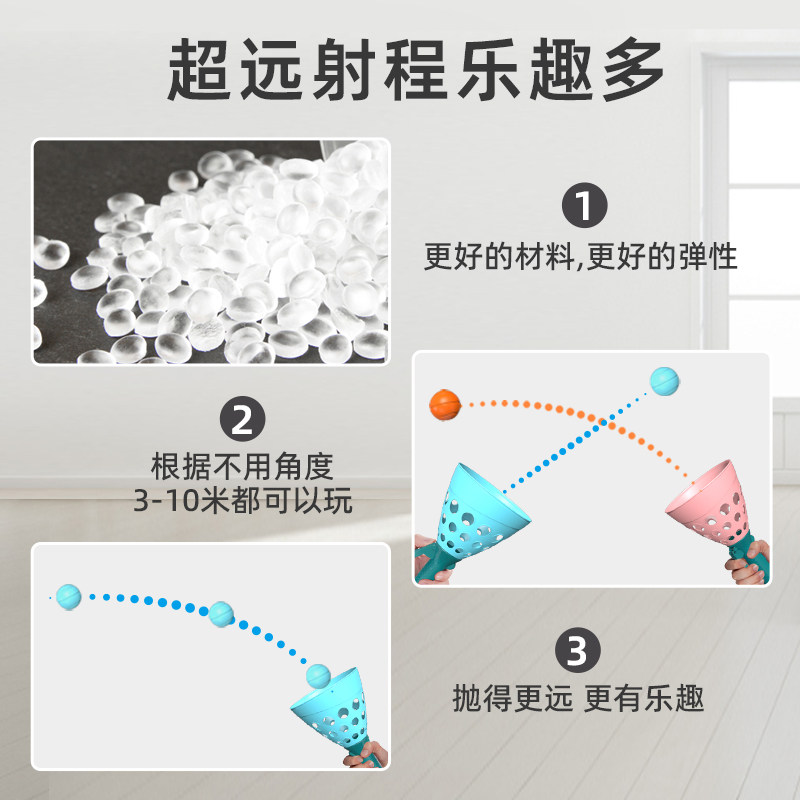 超远射程乐趣多

1
更好的材料,更好的弹性

2
根据不用角度
3-10米都可以玩

3
抛得更远 更有乐趣