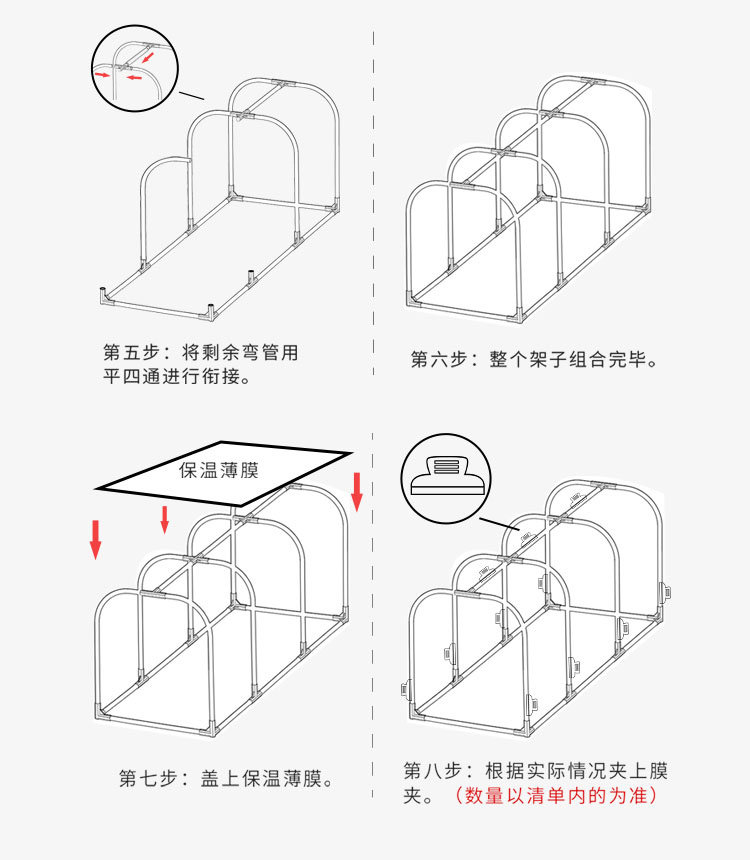 第五步：将剩余弯管用平四通进行衔接。

第六步：整个架子组合完毕。

保温薄膜

第七步：盖上保温薄膜。

第八步：根据实际情况夹上膜夹。（数量以清单内的为准）