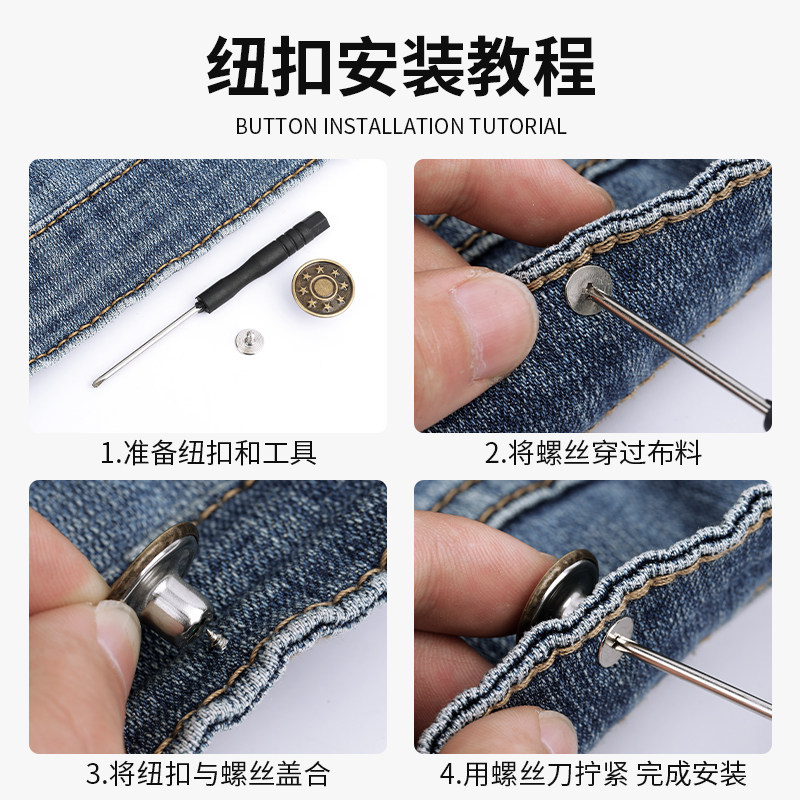 纽扣安装教程

BUTTON INSTALLATION TUTORIAL

1.准备纽扣和工具

2.将螺丝穿过布料

3.将纽扣与螺丝盖合

4.用螺丝刀拧紧 完成安装