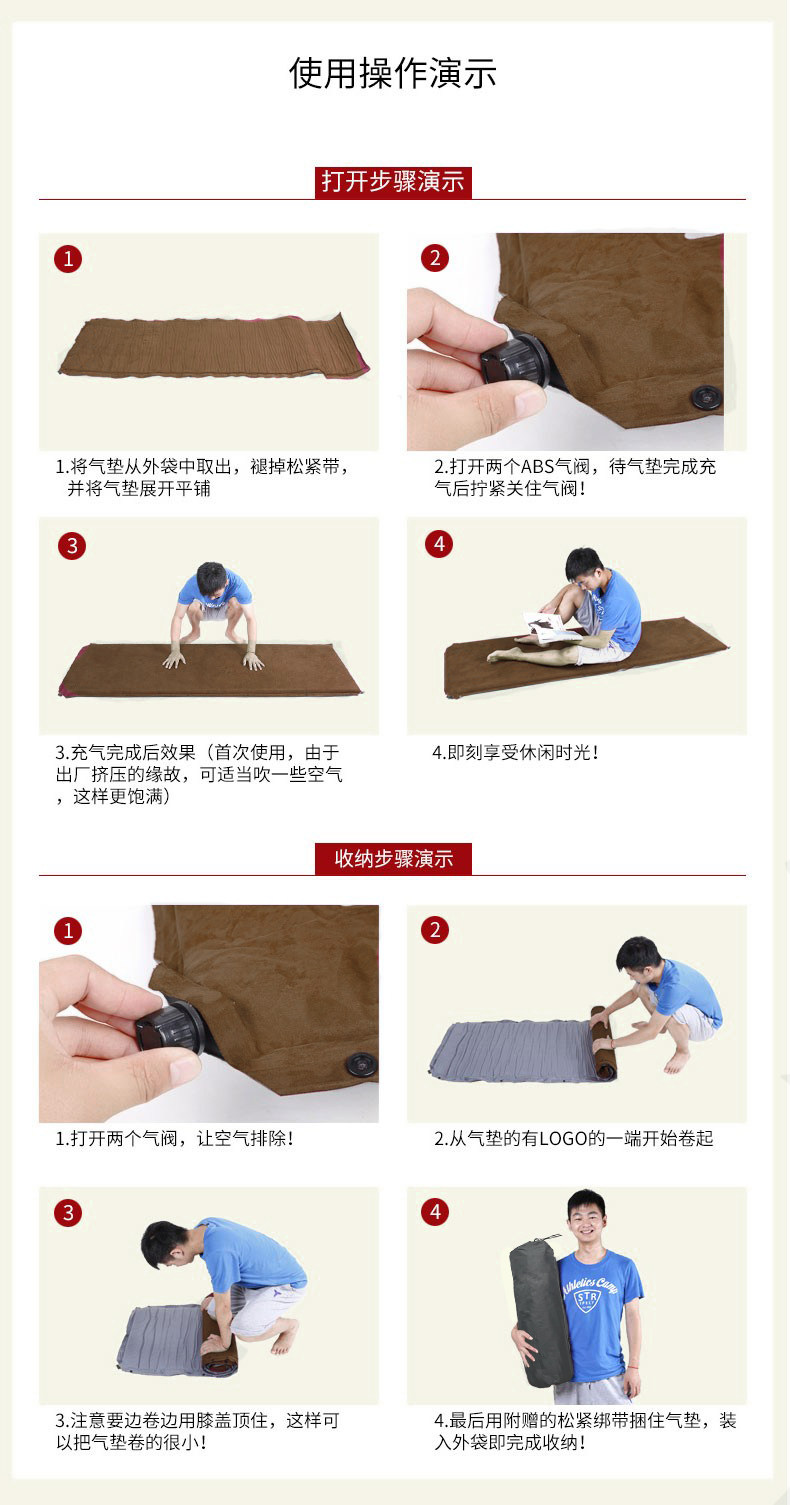 使用操作演示

打开步骤演示

1

1.将气垫从外袋中取出，褪掉松紧带，并将气垫展开平铺

2

2.打开两个ABS气阀，待气垫完成充气后拧紧关住气阀！

3

3.充气完成后效果（首次使用，由于出厂挤压的缘故，可适当吹一些空气，这样更饱满）

4

4.即刻享受休闲时光！

收纳步骤演示

1

1.打开两个气阀，让空气排除！

2

2.从气垫的有LOGO的一端开始卷起

3

3.注意要边卷边用膝盖顶住，这样可以把气垫卷的很小！

4

Athletics Camp
STR

4.最后用附赠的松紧绑带捆住气垫，装入外袋即完成收纳！