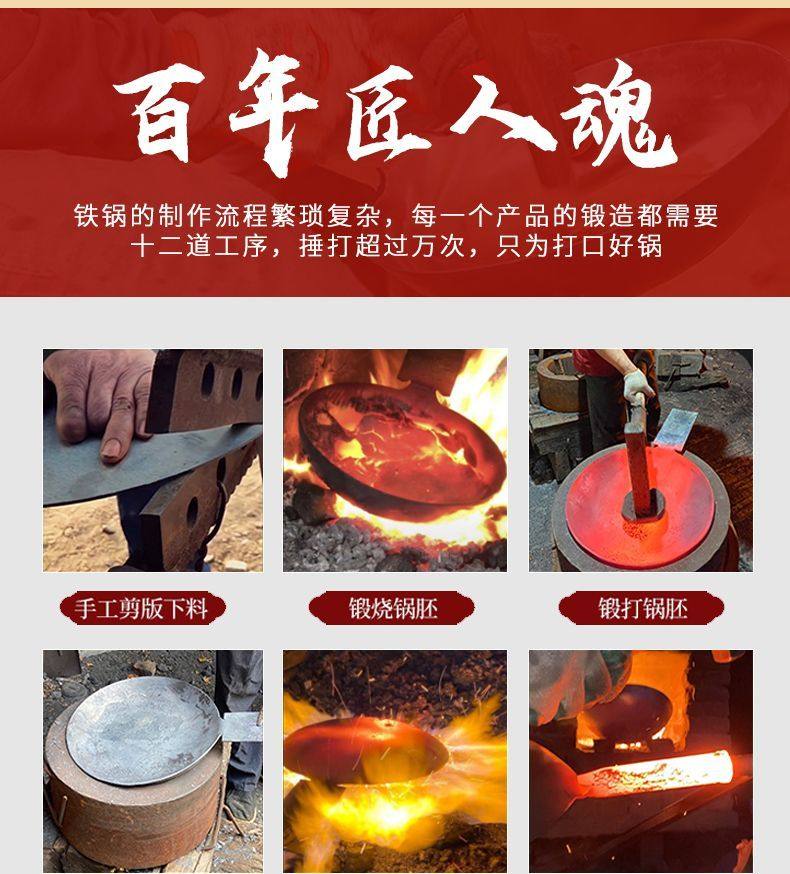 百年匠人魂

铁锅的制作流程繁琐复杂，每一个产品的锻造都需要十二道工序，捶打超过万次，只为打口好锅

手工剪版下料

锻烧锅胚

锻打锅胚