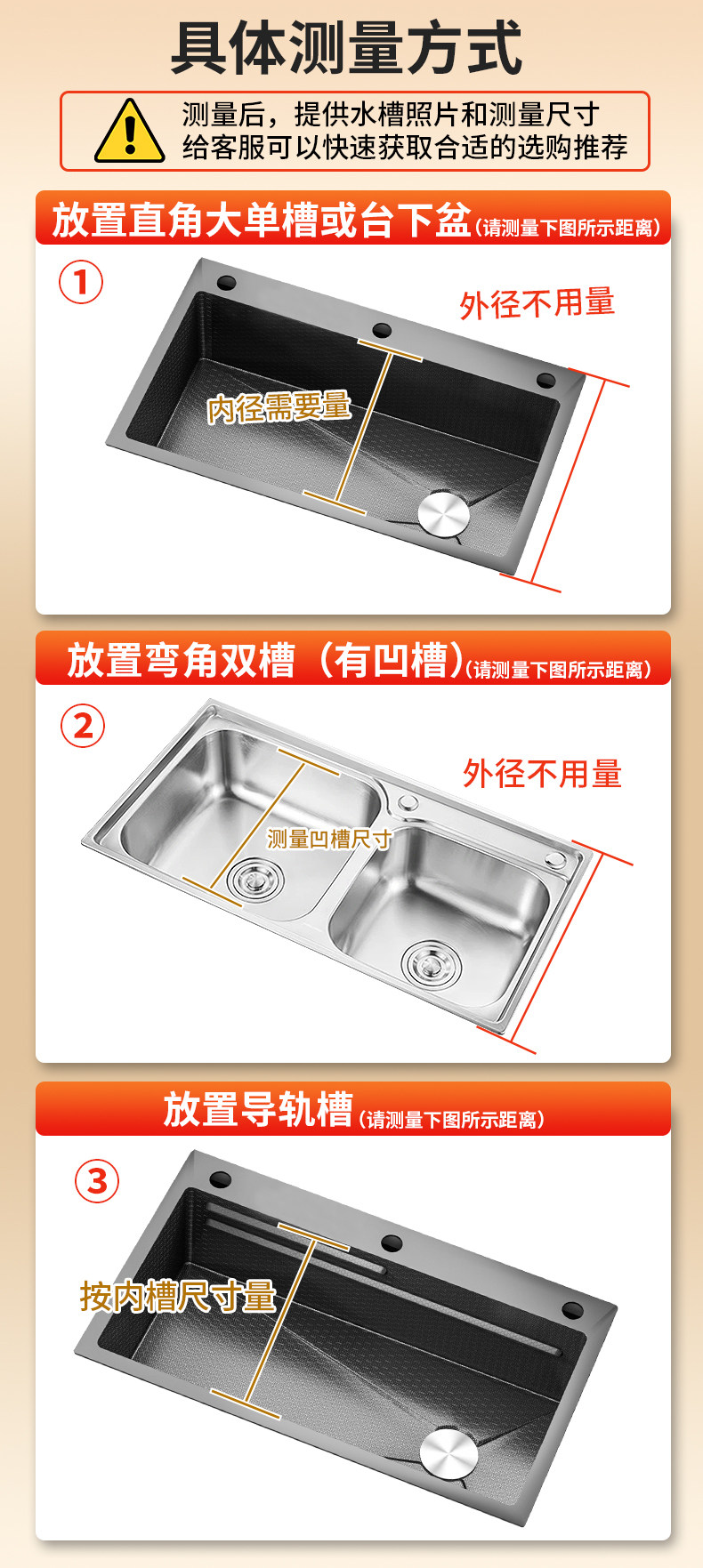 具体测量方式

测量后，提供水槽照片和测量尺寸
给客服可以快速获取合适的选购推荐

放置直角大单槽或台下盆（请测量下图所示距离）

①

外径不用量

内径需要量

放置弯角双槽（有凹槽）（请测量下图所示距离）

②

外径不用量

测量凹槽尺寸

放置导轨槽（请测量下图所示距离）

③

按内槽尺寸量