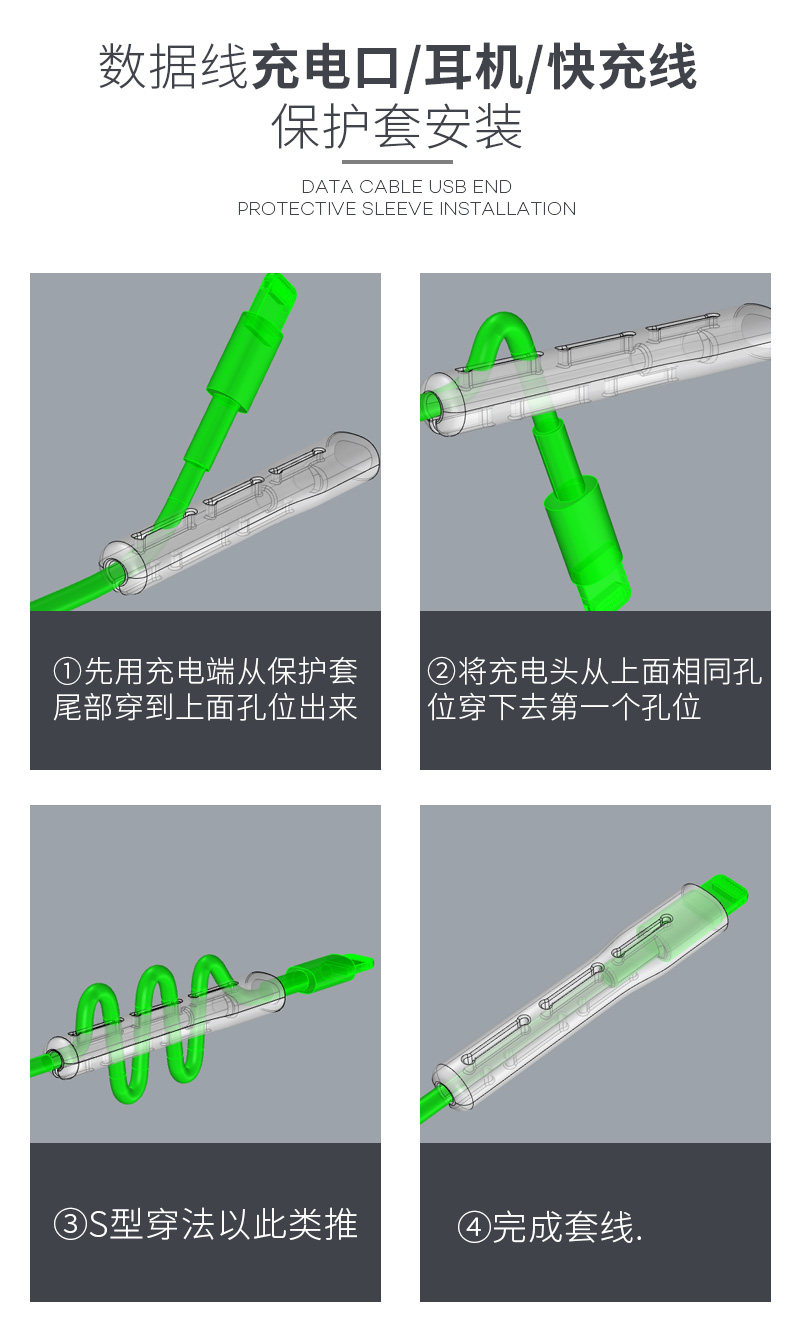 数据线充电口/耳机/快充线
保护套安装

DATA CABLE USB END
PROTECTIVE SLEEVE INSTALLATION

①先用充电端从保护套尾部穿到上面孔位出来

②将充电头从上面相同孔位穿下去第一个孔位

③S型穿法以此类推

④完成套线.