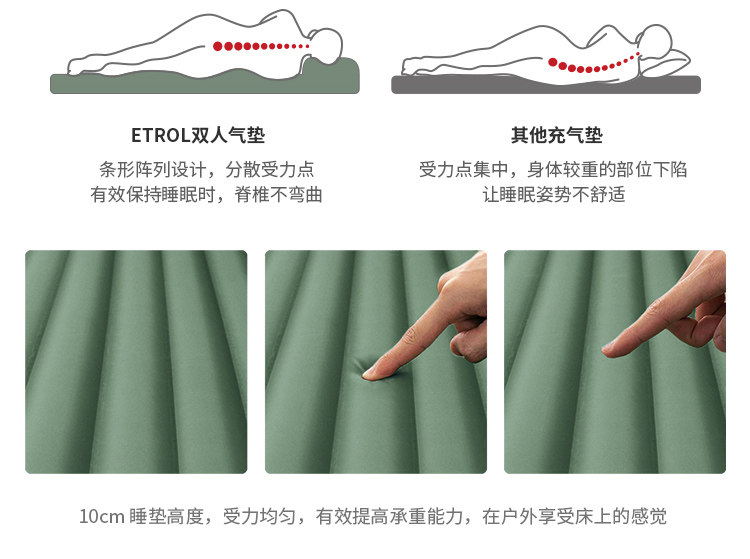 ETROL双人气垫

条形阵列设计，分散受力点
有效保持睡眠时，脊椎不弯曲

其他充气垫

受力点集中，身体较重的部位下陷
让睡眠姿势不舒适

10cm 睡垫高度，受力均匀，有效提高承重能力，在户外享受床上的感觉