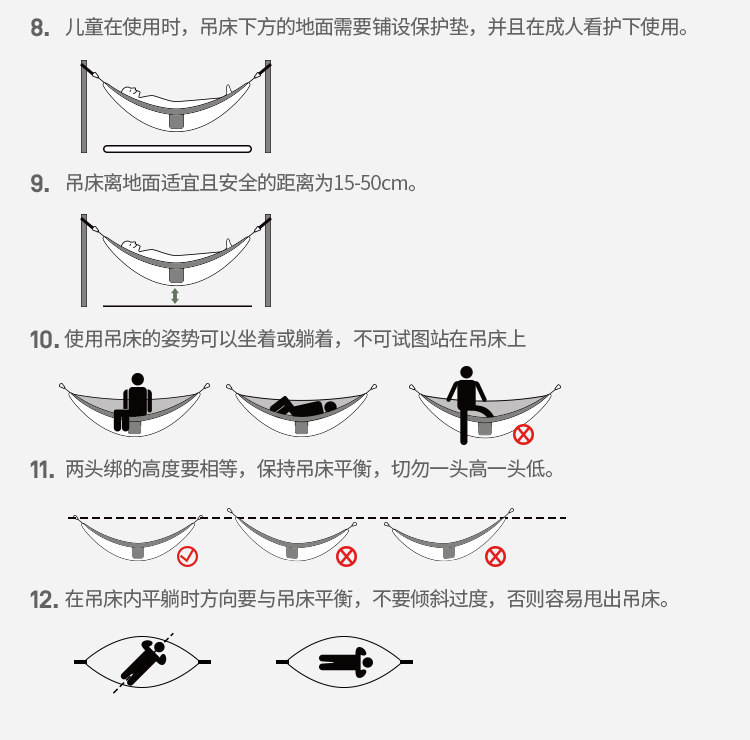 8. 儿童在使用时，吊床下方的地面需要铺设保护垫，并且在成人看护下使用。

9. 吊床离地面适宜且安全的距离为15-50cm。

10. 使用吊床的姿势可以坐着或躺着，不可试图站在吊床上

11. 两头绑的高度要相等，保持吊床平衡，切勿一头高一头低。

12. 在吊床内平躺时方向要与吊床平衡，不要倾斜过度，否则容易甩出吊床。