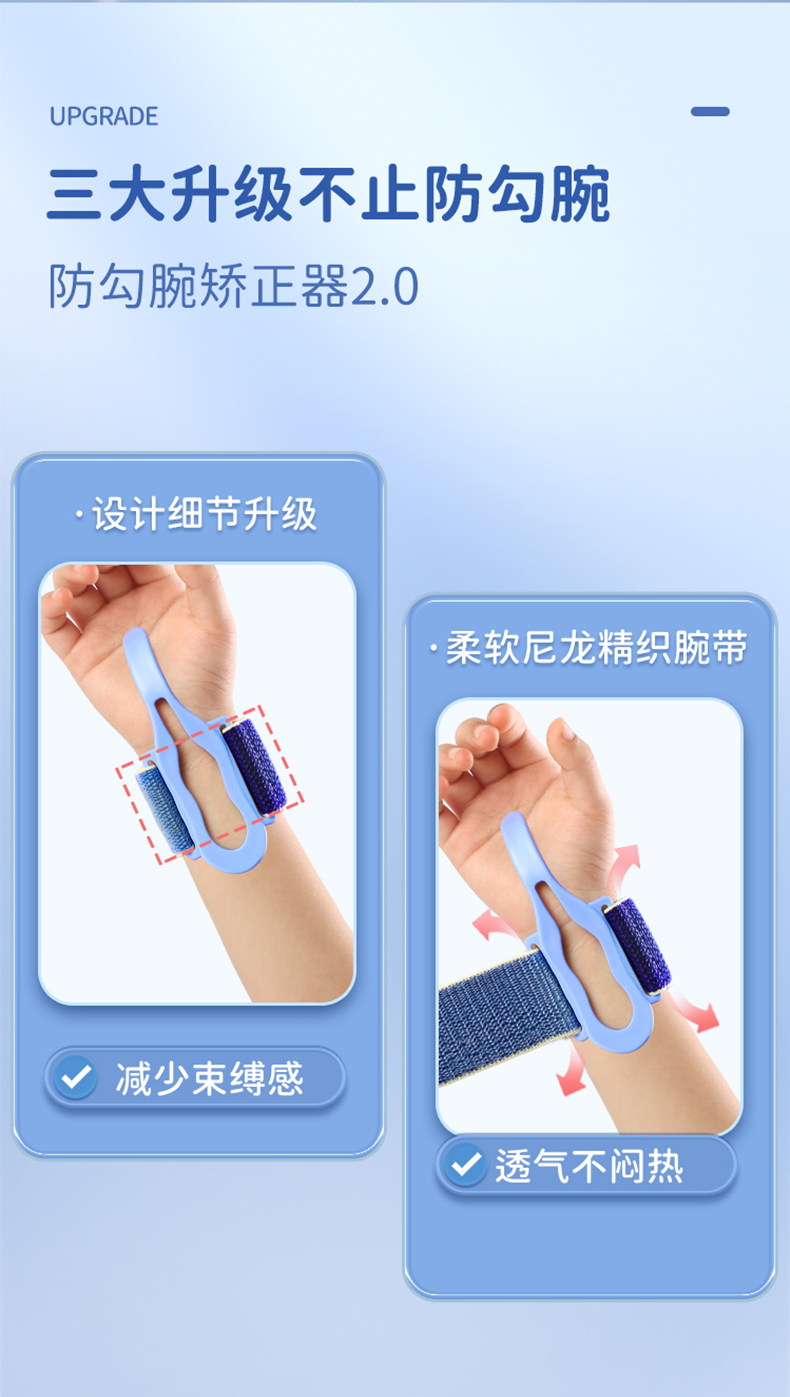 UPGRADE

三大升级不止防勾腕

防勾腕矫正器2.0

· 设计细节升级

减少束缚感

· 柔软尼龙精织腕带

透气不闷热