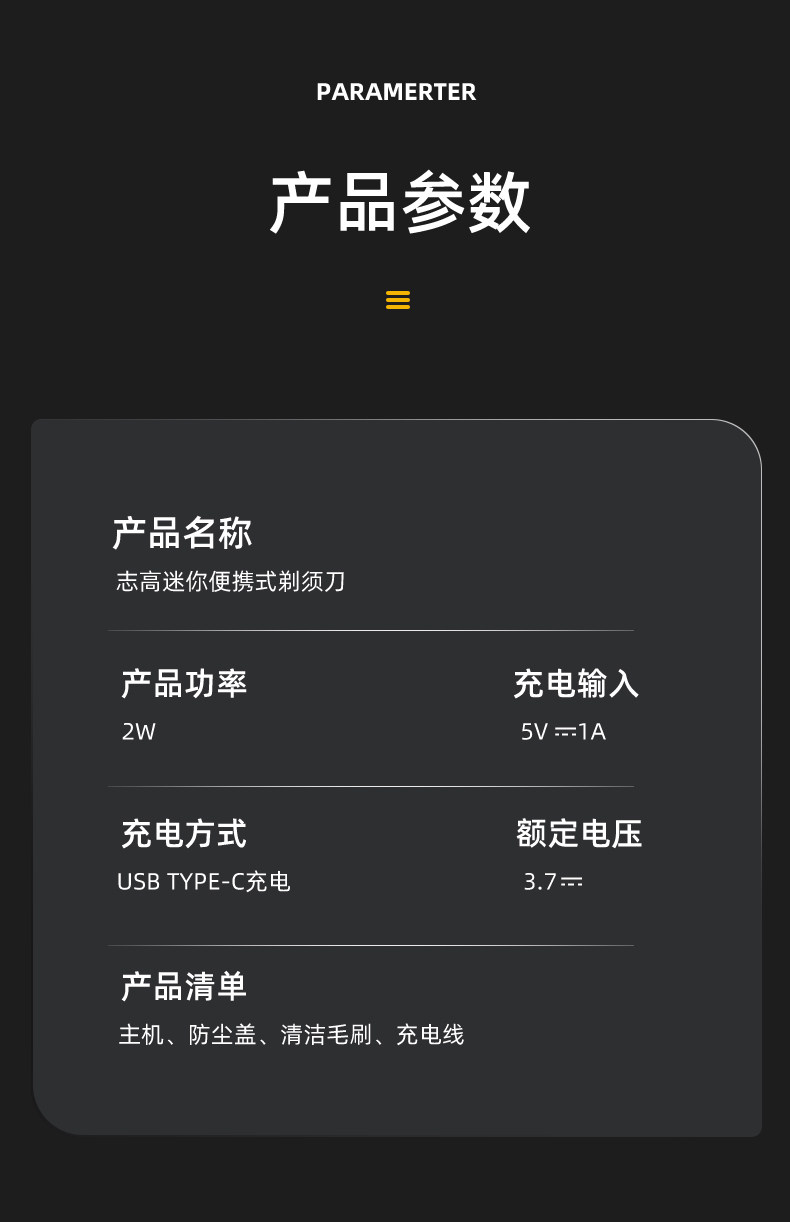 PARAMERTER

产品参数

产品名称

志高迷你便携式剃须刀

产品功率

2W

充电输入

5V ⎓1A

充电方式

USB TYPE-C充电

额定电压

3.7⎓

产品清单

主机、防尘盖、清洁毛刷、充电线