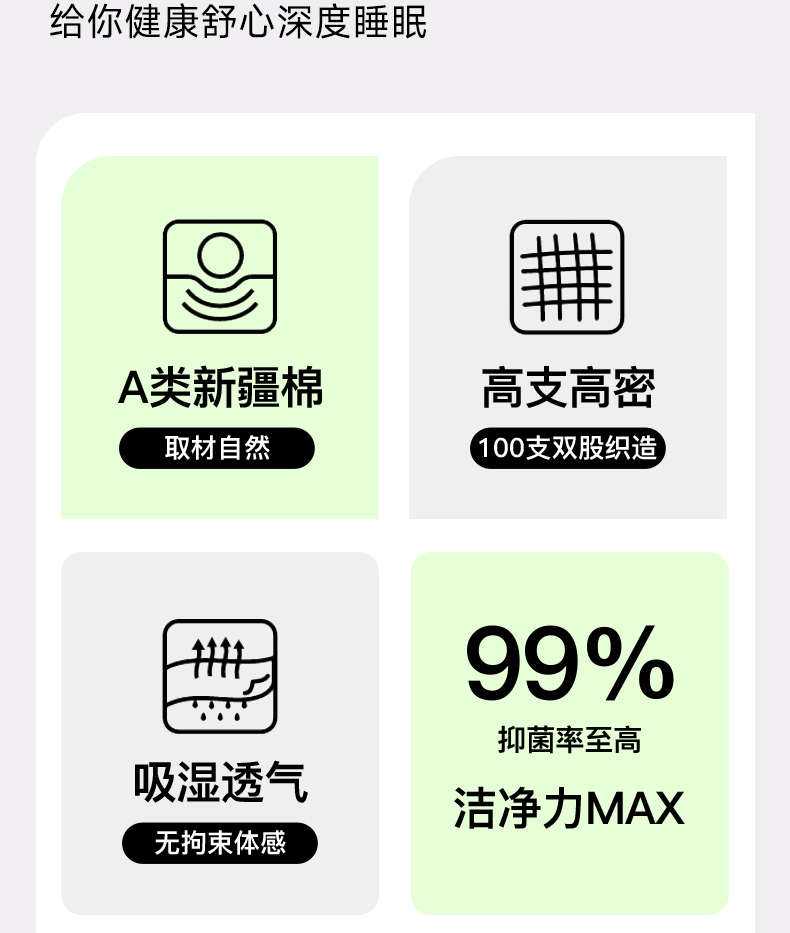 给你健康舒心深度睡眠

A类新疆棉

取材自然

高支高密

100支双股织造

吸湿透气

无拘束体感

99%

抑菌率至高

洁净力MAX