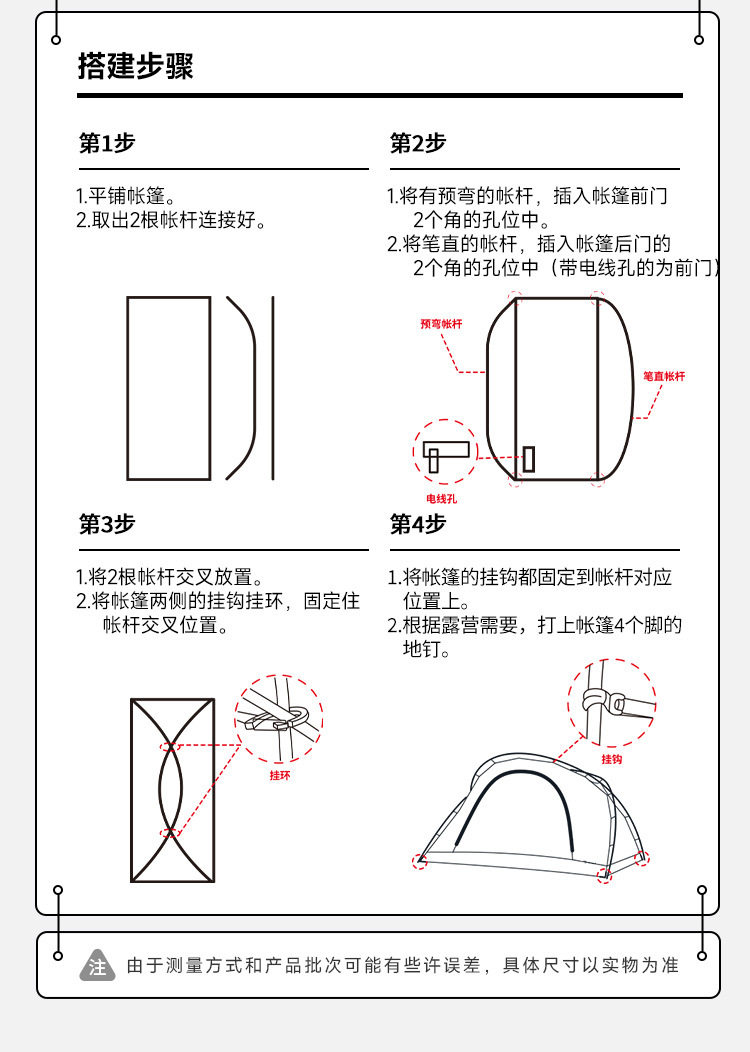 搭建步骤

第1步

1.平铺帐篷。
2.取出2根帐杆连接好。

第2步

1.将有预弯的帐杆，插入帐篷前门2个角的孔位中。
2.将笔直的帐杆，插入帐篷后门的2个角的孔位中（带电线孔的为前门）

预弯帐杆

笔直帐杆

电线孔

第3步

1.将2根帐杆交叉放置。
2.将帐篷两侧的挂钩挂环，固定住帐杆交叉位置。

挂环

第4步

1.将帐篷的挂钩都固定到帐杆对应位置上。
2.根据露营需要，打上帐篷4个脚的地钉。

挂钩

注 由于测量方式和产品批次可能有些许误差，具体尺寸以实物为准