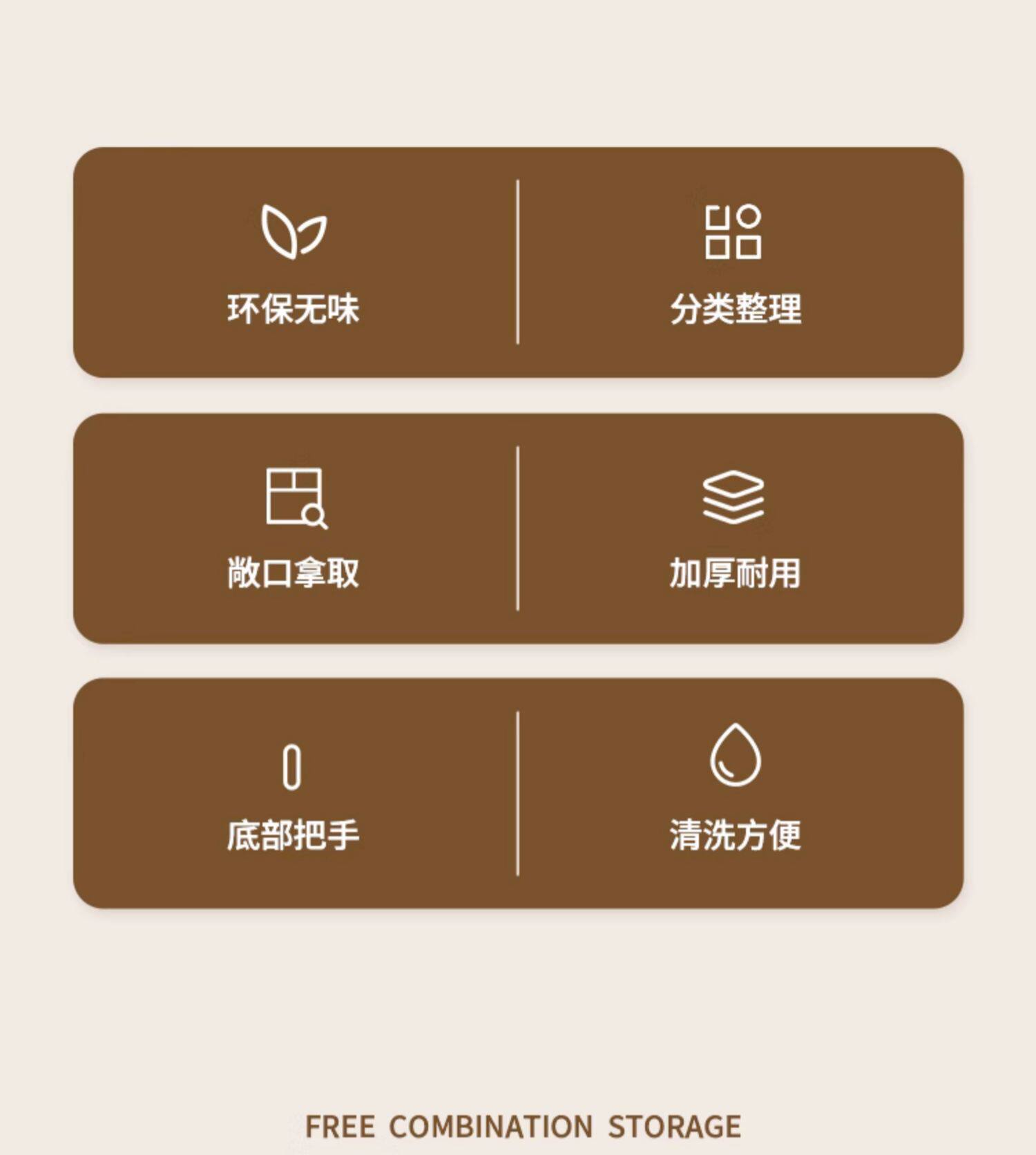 环保无味

分类整理

敞口拿取

加厚耐用

底部把手

清洗方便

FREE COMBINATION STORAGE