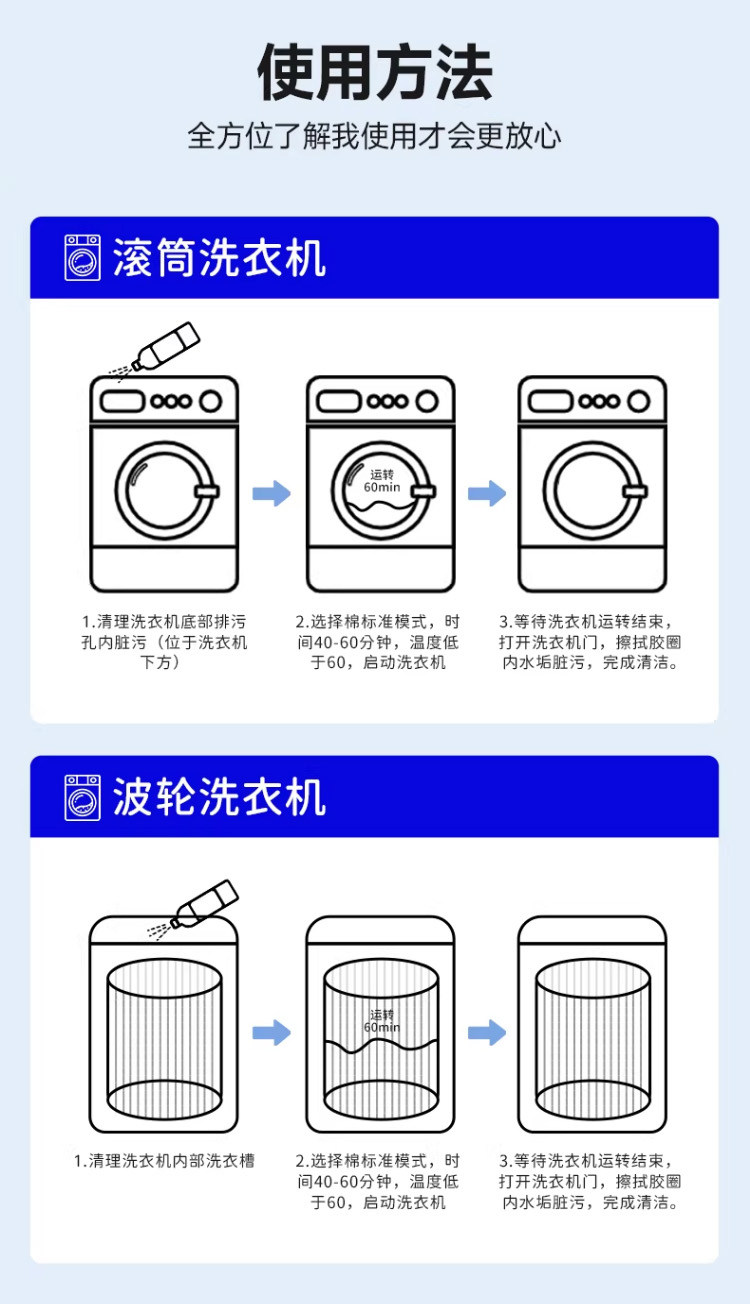 使用方法

全方位了解我使用才会更放心

滚筒洗衣机

运转
60min

1.清理洗衣机底部排污孔内脏污（位于洗衣机下方）

2.选择棉标准模式，时间40-60分钟，温度低于60，启动洗衣机

3.等待洗衣机运转结束，打开洗衣机门，擦拭胶圈内水垢脏污，完成清洁。

波轮洗衣机

运转
60min

1.清理洗衣机内部洗衣槽

2.选择棉标准模式，时间40-60分钟，温度低于60，启动洗衣机

3.等待洗衣机运转结束，打开洗衣机门，擦拭胶圈内水垢脏污，完成清洁。