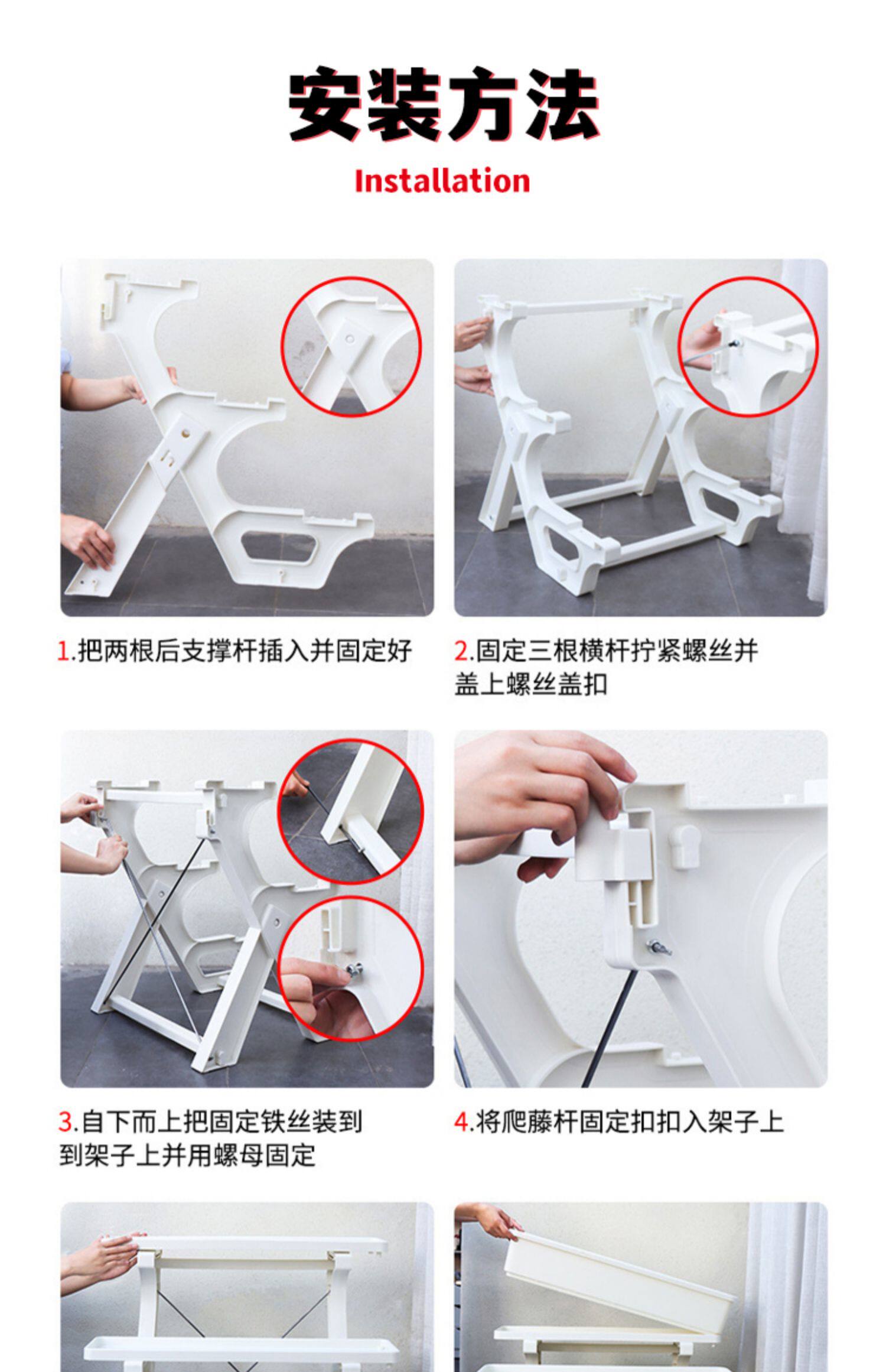 安装方法

Installation

1.把两根后支撑杆插入并固定好

2.固定三根横杆拧紧螺丝并盖上螺丝盖扣

3.自下而上把固定铁丝装到到架子上并用螺母固定

4.将爬藤杆固定扣扣入架子上