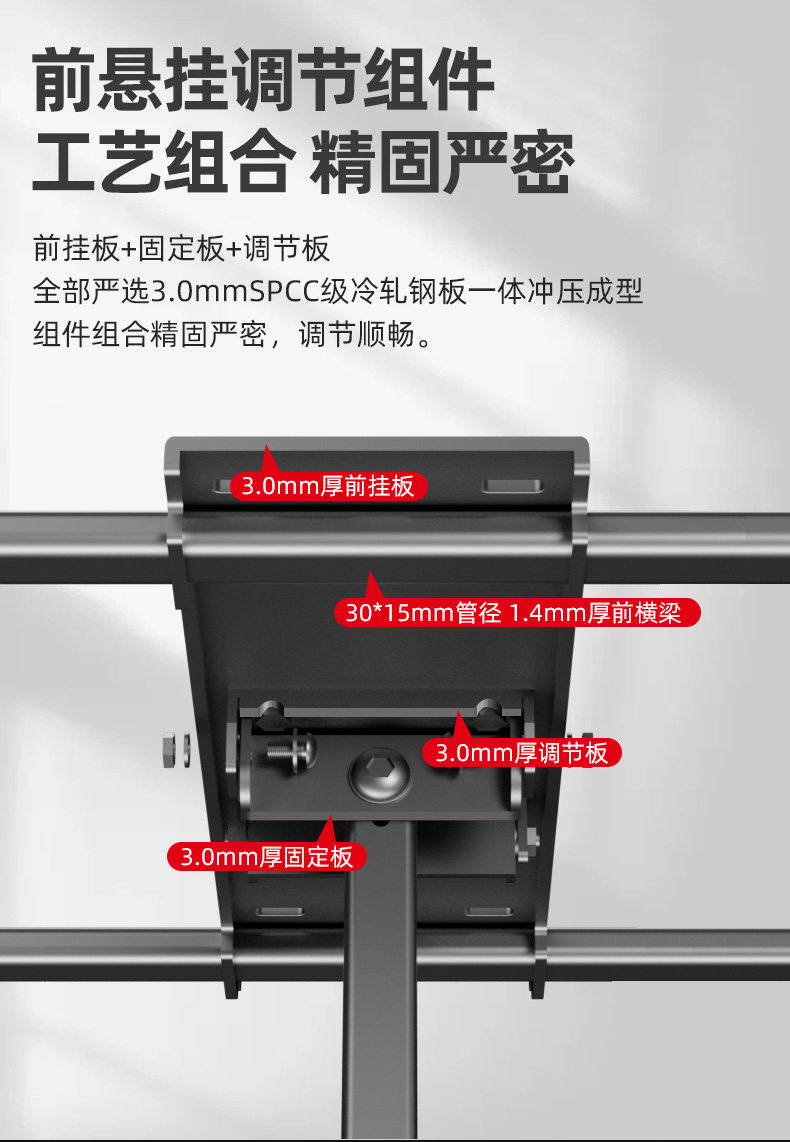 前悬挂调节组件
工艺组合 精固严密

前挂板+固定板+调节板
全部严选3.0mmSPCC级冷轧钢板一体冲压成型
组件组合精固严密，调节顺畅。

3.0mm厚前挂板

30*15mm管径 1.4mm厚前横梁

3.0mm厚调节板

3.0mm厚固定板