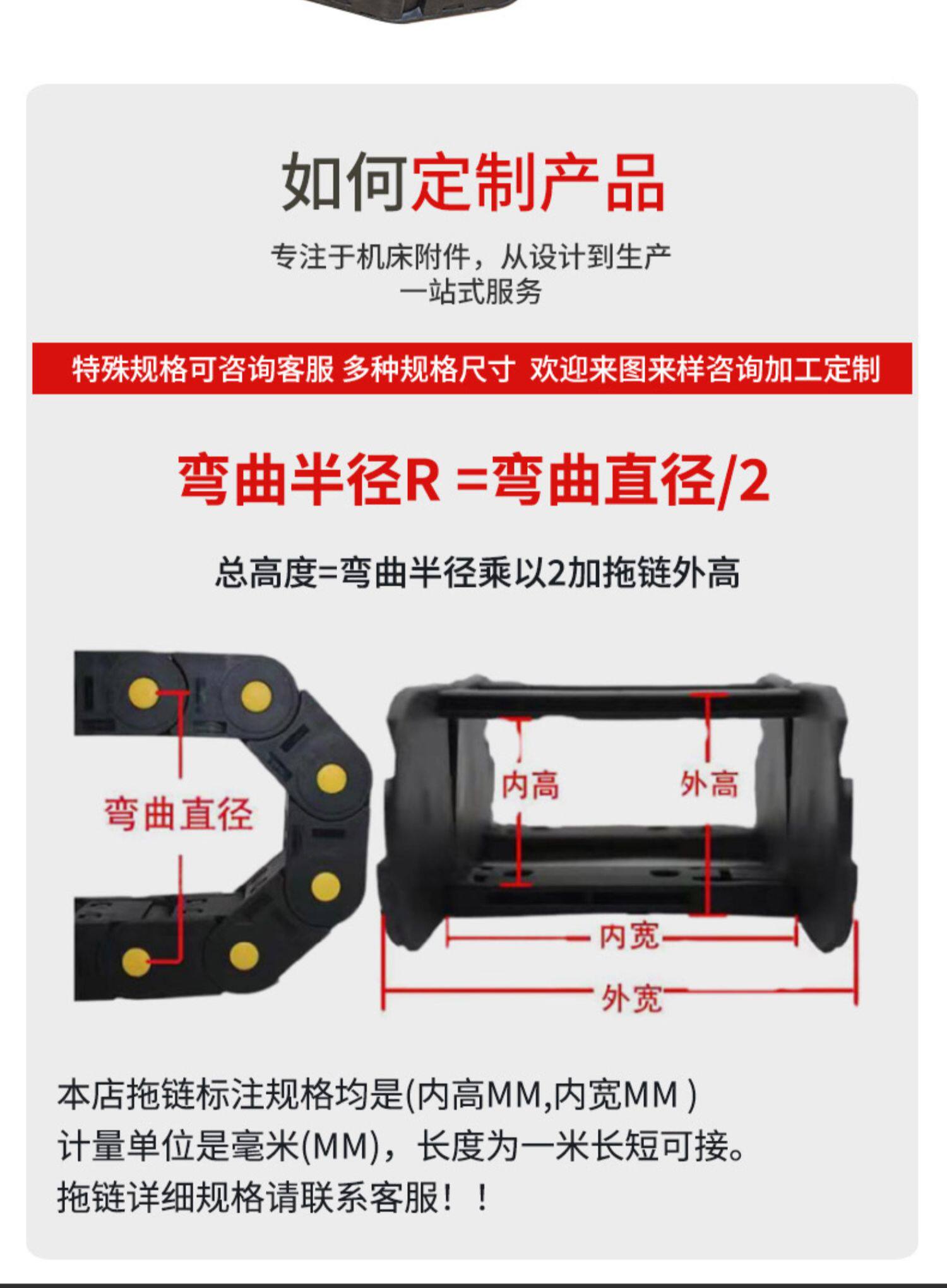 如何定制产品

专注于机床附件，从设计到生产
一站式服务

特殊规格可咨询客服 多种规格尺寸 欢迎来图来样咨询加工定制

弯曲半径R =弯曲直径/2

总高度=弯曲半径乘以2加拖链外高

弯曲直径

内高

外高

内宽

外宽

本店拖链标注规格均是(内高MM,内宽MM )
计量单位是毫米(MM)，长度为一米长短可接。
拖链详细规格请联系客服！！