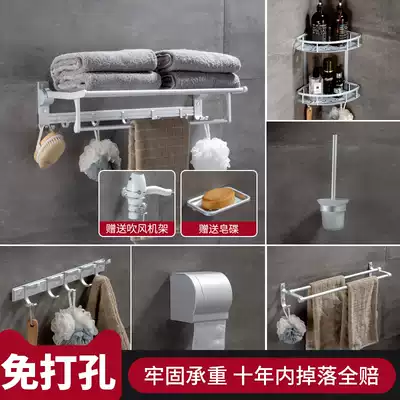 赠送吹风机架

赠送皂碟

免打孔

牢固承重 十年内掉落全赔