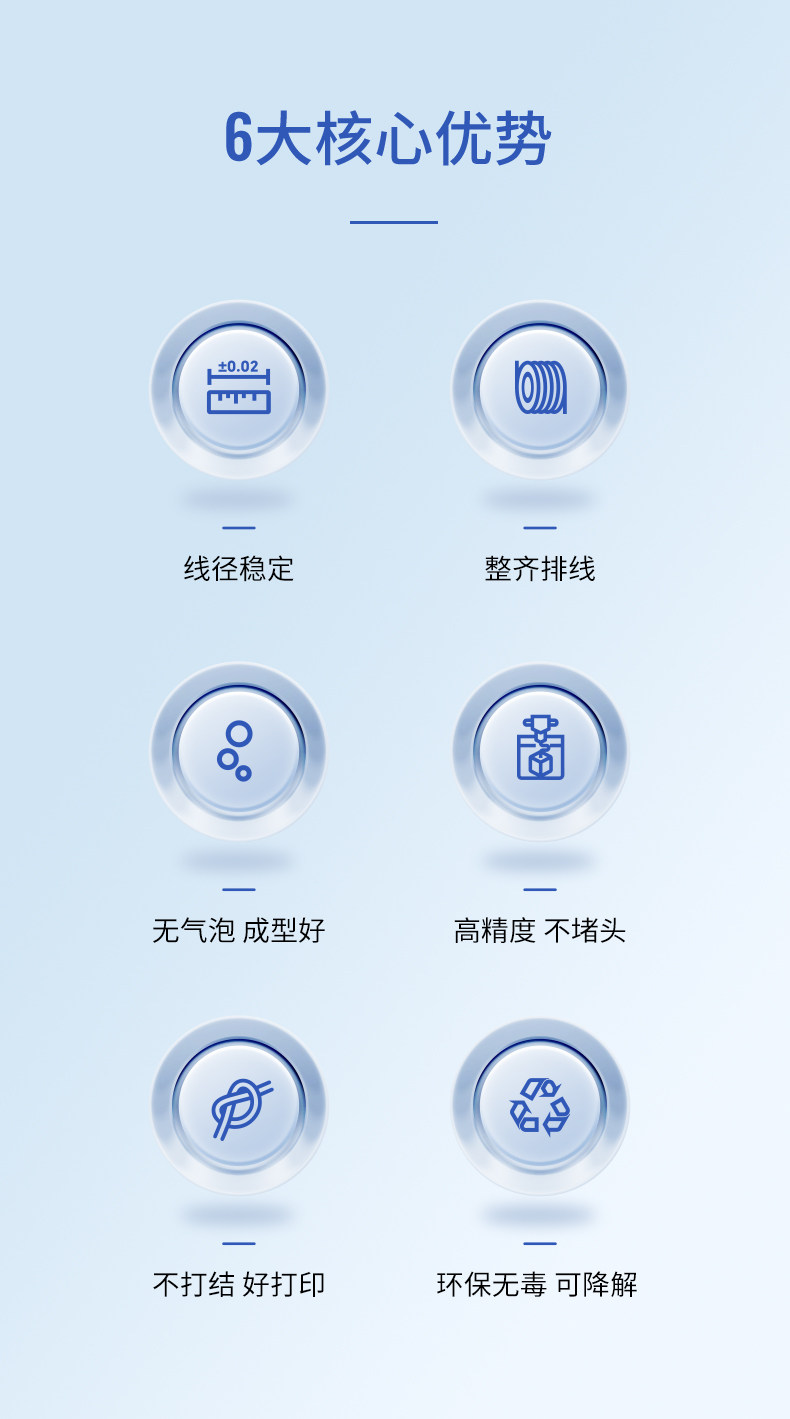 6大核心优势

±0.02

线径稳定

整齐排线

无气泡 成型好

高精度 不堵头

不打结 好打印

环保无毒 可降解