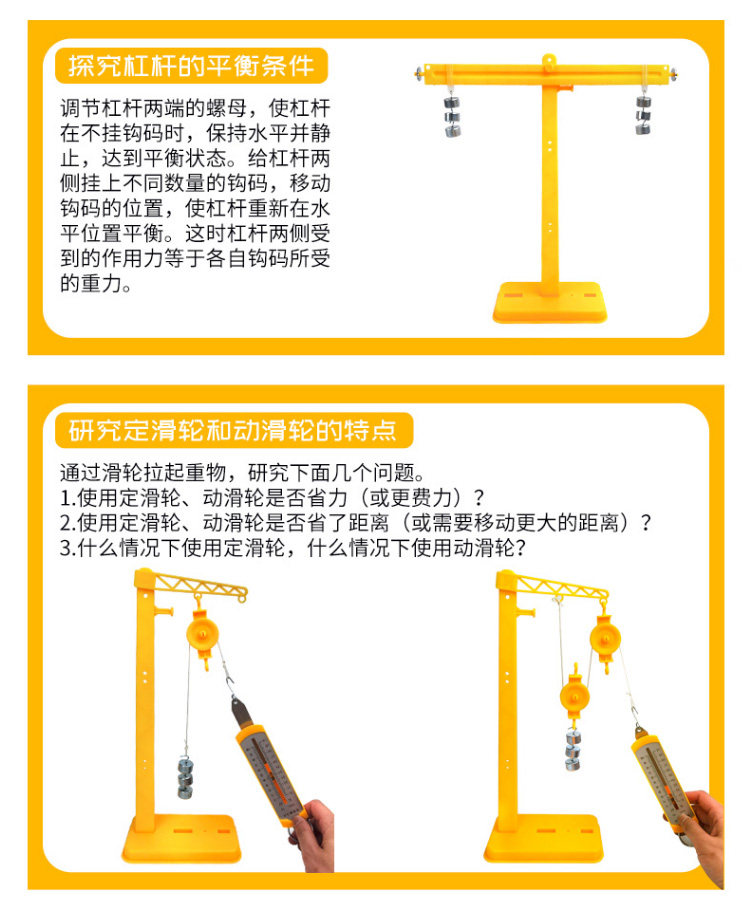 探究杠杆的平衡条件

调节杠杆两端的螺母，使杠杆在不挂钩码时，保持水平并静止，达到平衡状态。给杠杆两侧挂上不同数量的钩码，移动钩码的位置，使杠杆重新在水平位置平衡。这时杠杆两侧受到的作用力等于各自钩码所受的重力。

研究定滑轮和动滑轮的特点

通过滑轮拉起重物，研究下面几个问题。
1.使用定滑轮、动滑轮是否省力（或更费力）？
2.使用定滑轮、动滑轮是否省了距离（或需要移动更大的距离）？
3.什么情况下使用定滑轮，什么情况下使用动滑轮？