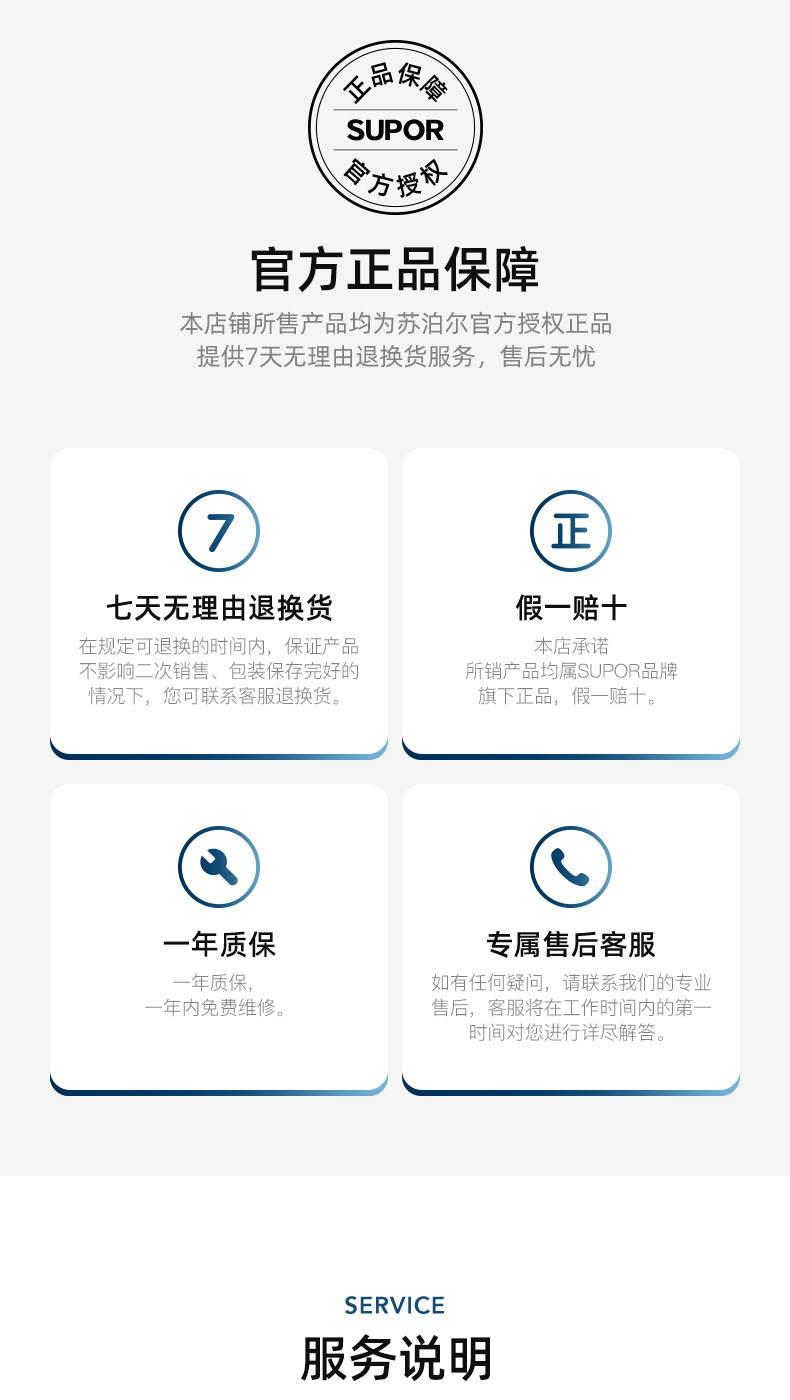 正品保障
SUPOR
官方授权

官方正品保障

本店铺所售产品均为苏泊尔官方授权正品
提供7天无理由退换货服务，售后无忧

7
七天无理由退换货
在规定可退换的时间内，保证产品不影响二次销售、包装保存完好的情况下，您可联系客服退换货。

正
假一赔十
本店承诺
所销产品均属SUPOR品牌
旗下正品，假一赔十。

一年质保
一年质保，
一年内免费维修。

专属售后客服
如有任何疑问，请联系我们的专业售后，客服将在工作时间内的第一时间对您进行详尽解答。

SERVICE
服务说明