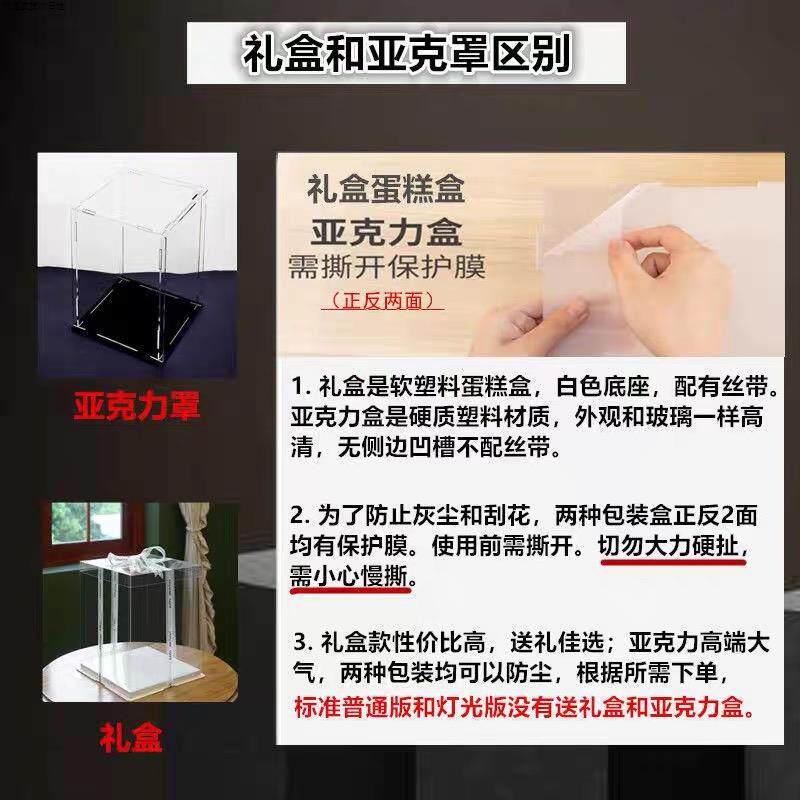 礼盒和亚克罩区别

亚克力罩

礼盒

礼盒蛋糕盒
亚克力盒
需撕开保护膜
（正反两面）

1. 礼盒是软塑料蛋糕盒，白色底座，配有丝带。亚克力盒是硬质塑料材质，外观和玻璃一样高清，无侧边凹槽不配丝带。

2. 为了防止灰尘和刮花，两种包装盒正反2面均有保护膜。使用前需撕开。切勿大力硬扯，需小心慢撕。

3. 礼盒款性价比高，送礼佳选；亚克力高端大气，两种包装均可以防尘，根据所需下单，标准普通版和灯光版没有送礼盒和亚克力盒。