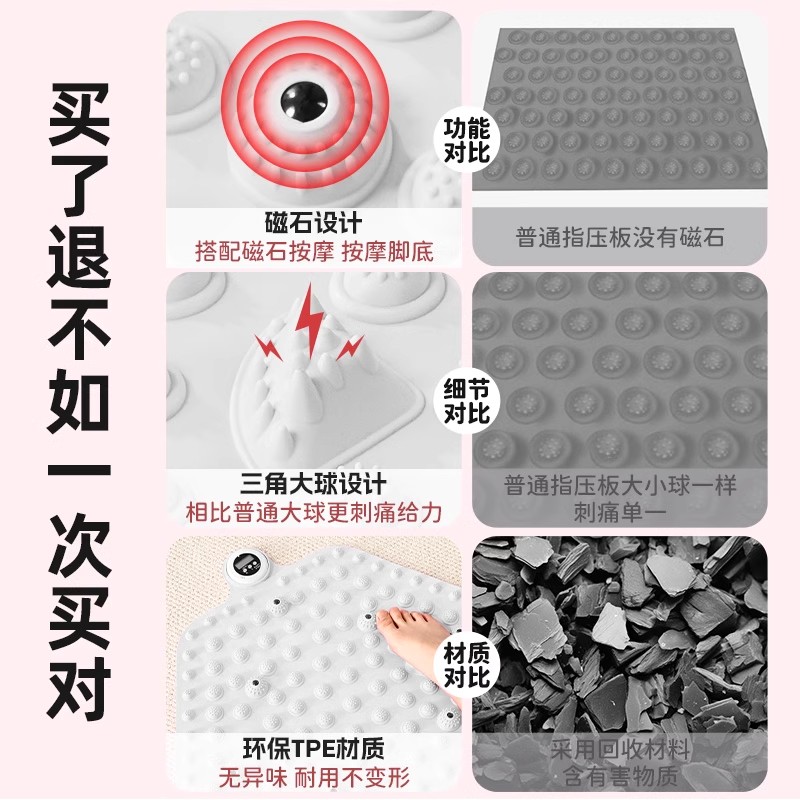 买了退不如一次买对

磁石设计
搭配磁石按摩 按摩脚底

功能对比

普通指压板没有磁石

三角大球设计
相比普通大球更刺痛给力

细节对比

普通指压板大小球一样
刺痛单一

环保TPE材质
无异味 耐用不变形

材质对比

采用回收材料
含有害物质