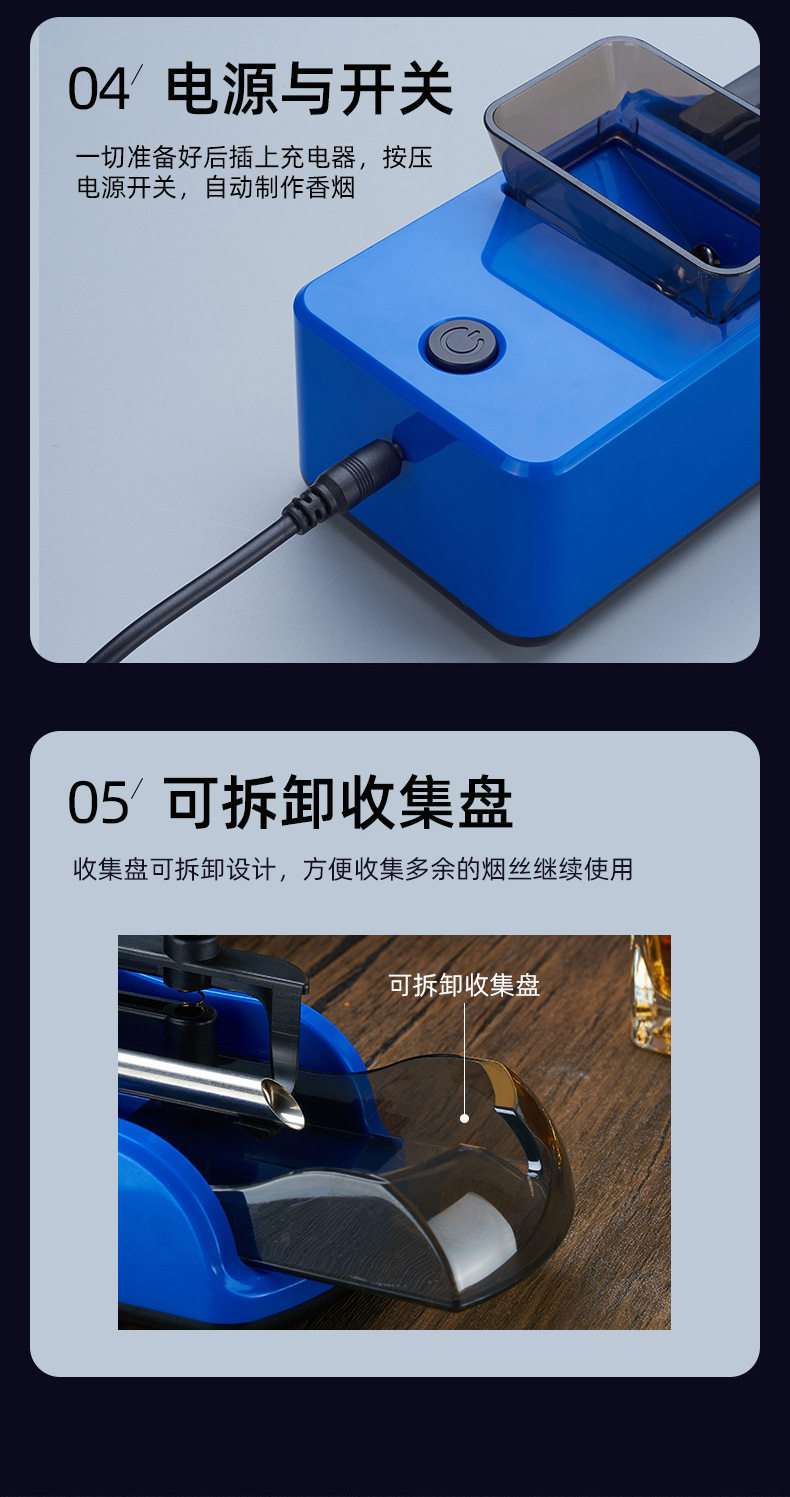 04/ 电源与开关

一切准备好后插上充电器，按压电源开关，自动制作香烟

05/ 可拆卸收集盘

收集盘可拆卸设计，方便收集多余的烟丝继续使用

可拆卸收集盘