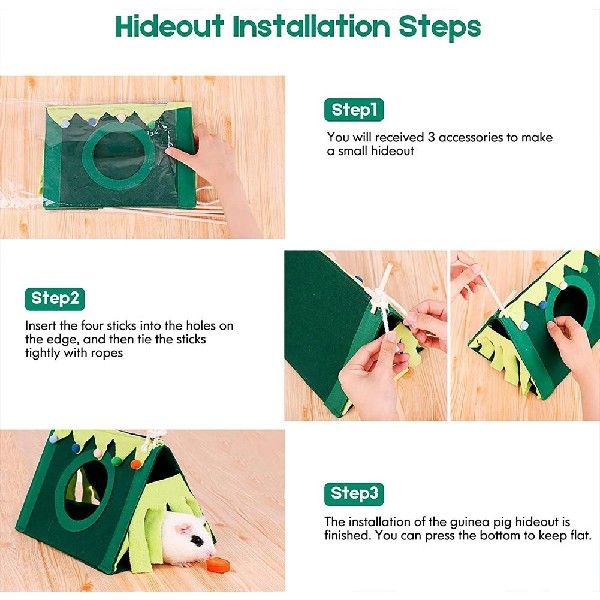 Hideout Installation Steps

Step1

You will received 3 accessories to make a small hideout

Step2

Insert the four sticks into the holes on the edge, and then tie the sticks tightly with ropes

Step3

The installation of the guinea pig hideout is finished. You can press the bottom to keep flat.